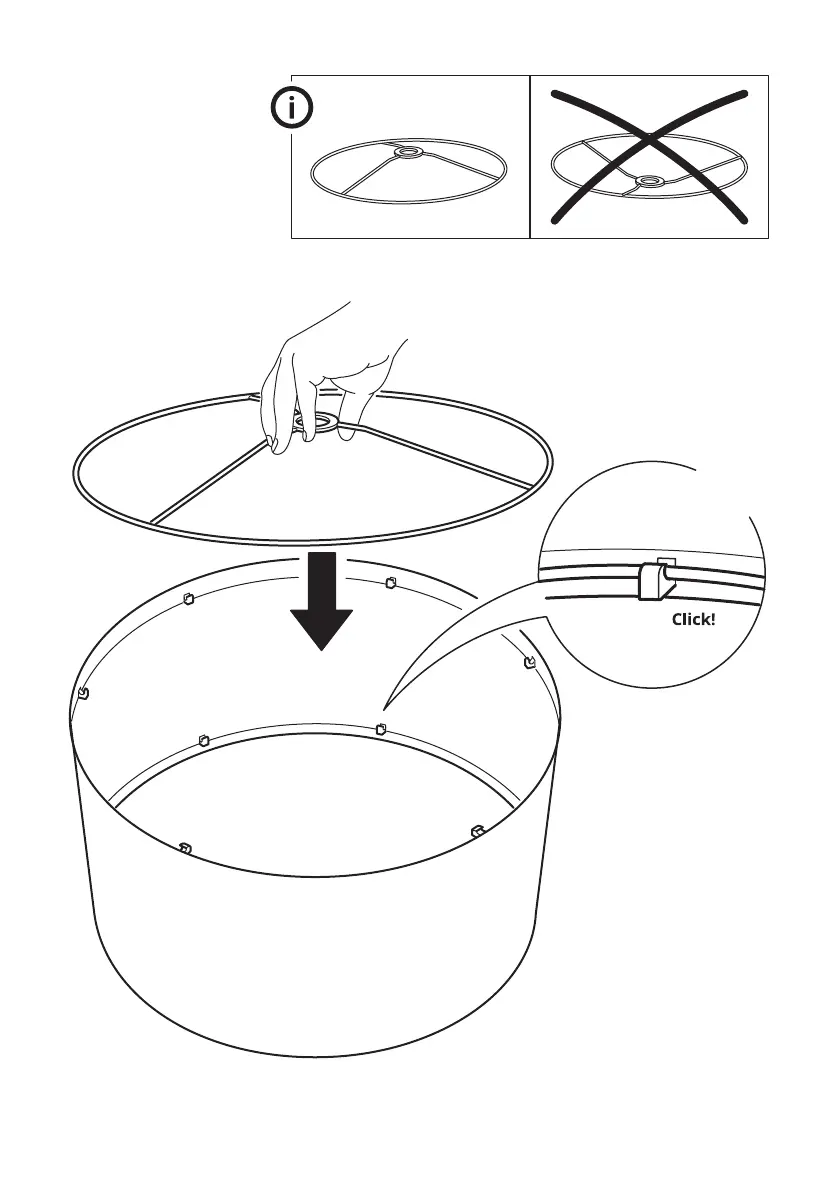 Click!