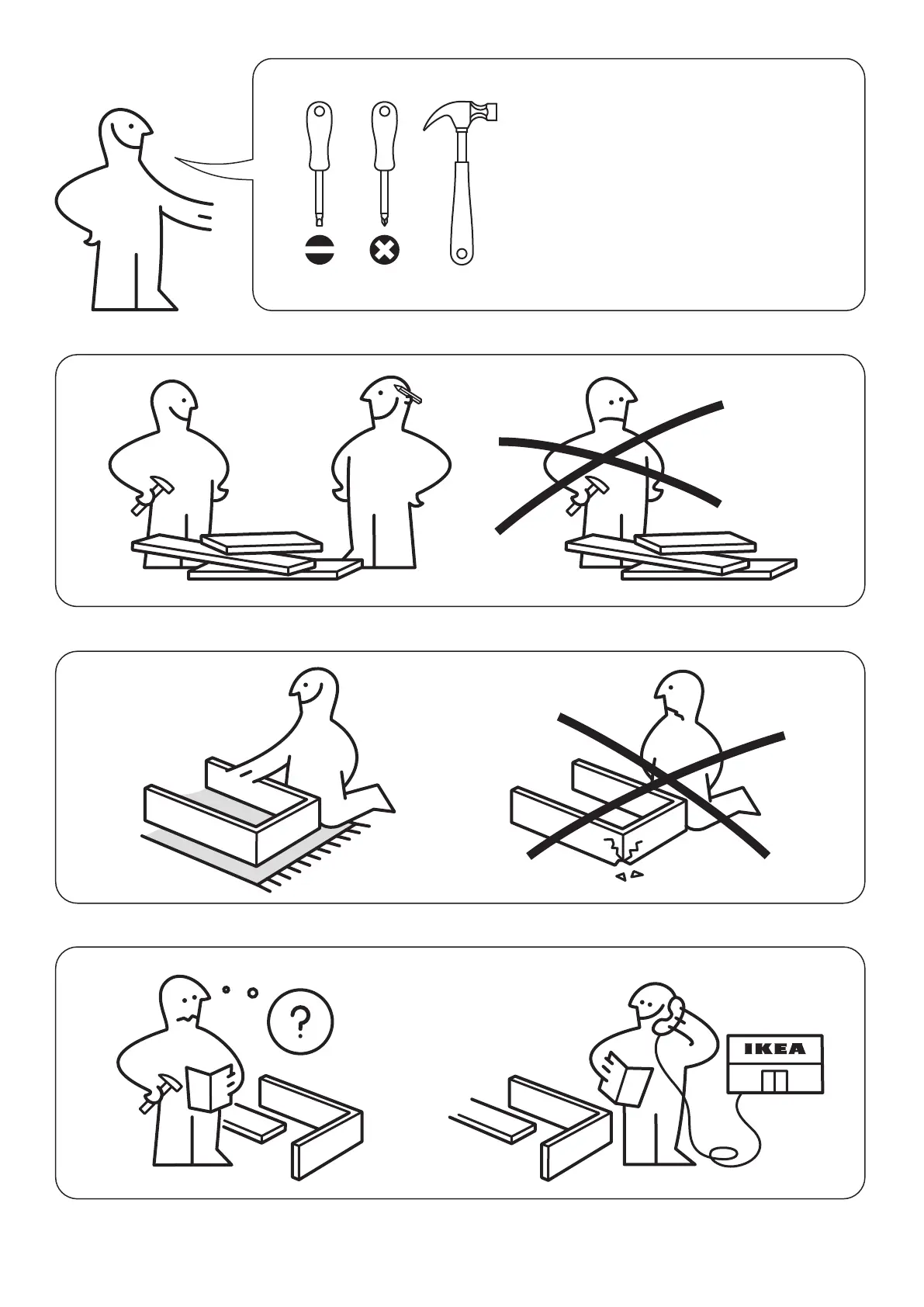 ?

IKEA