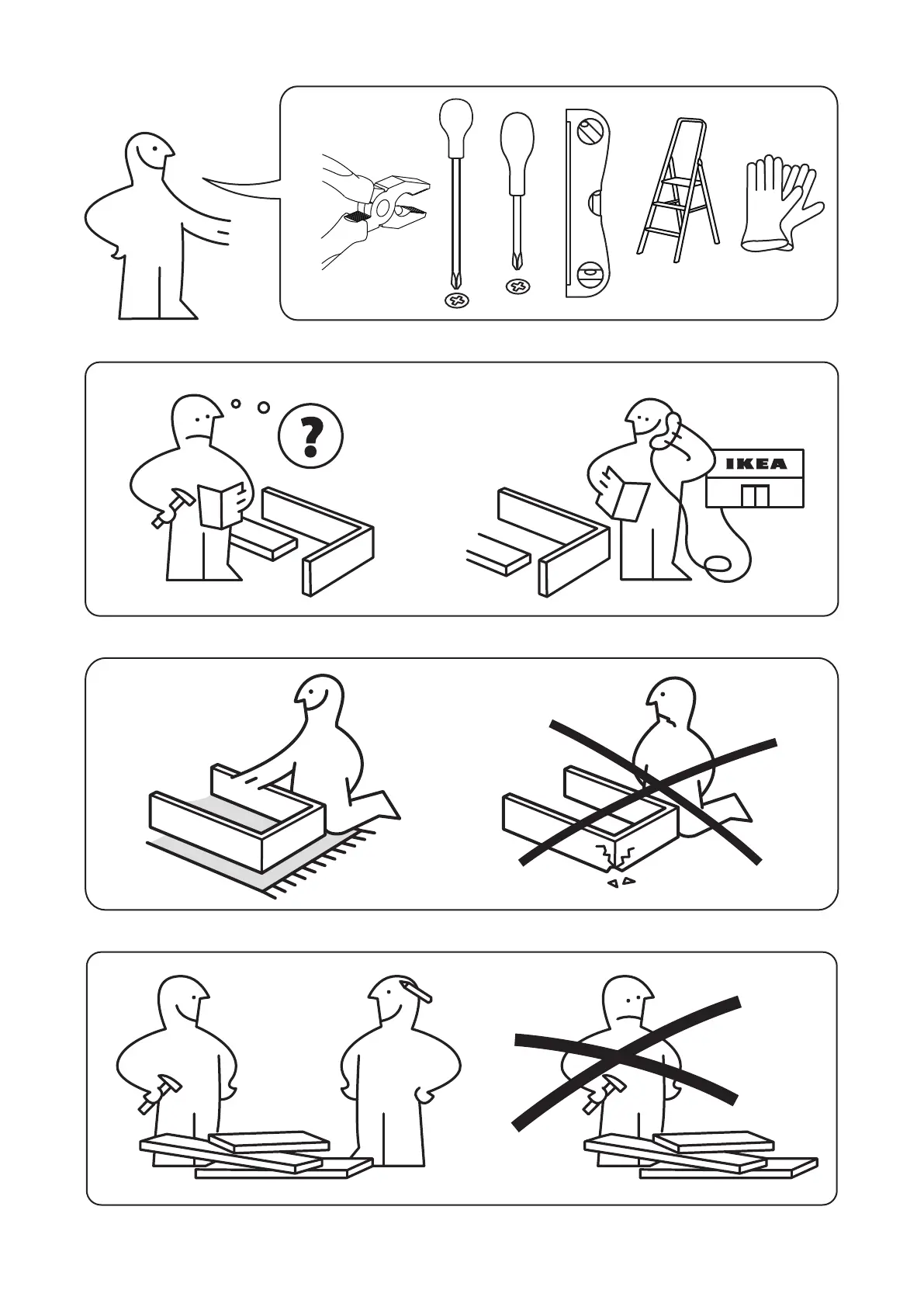 ?

IKEA