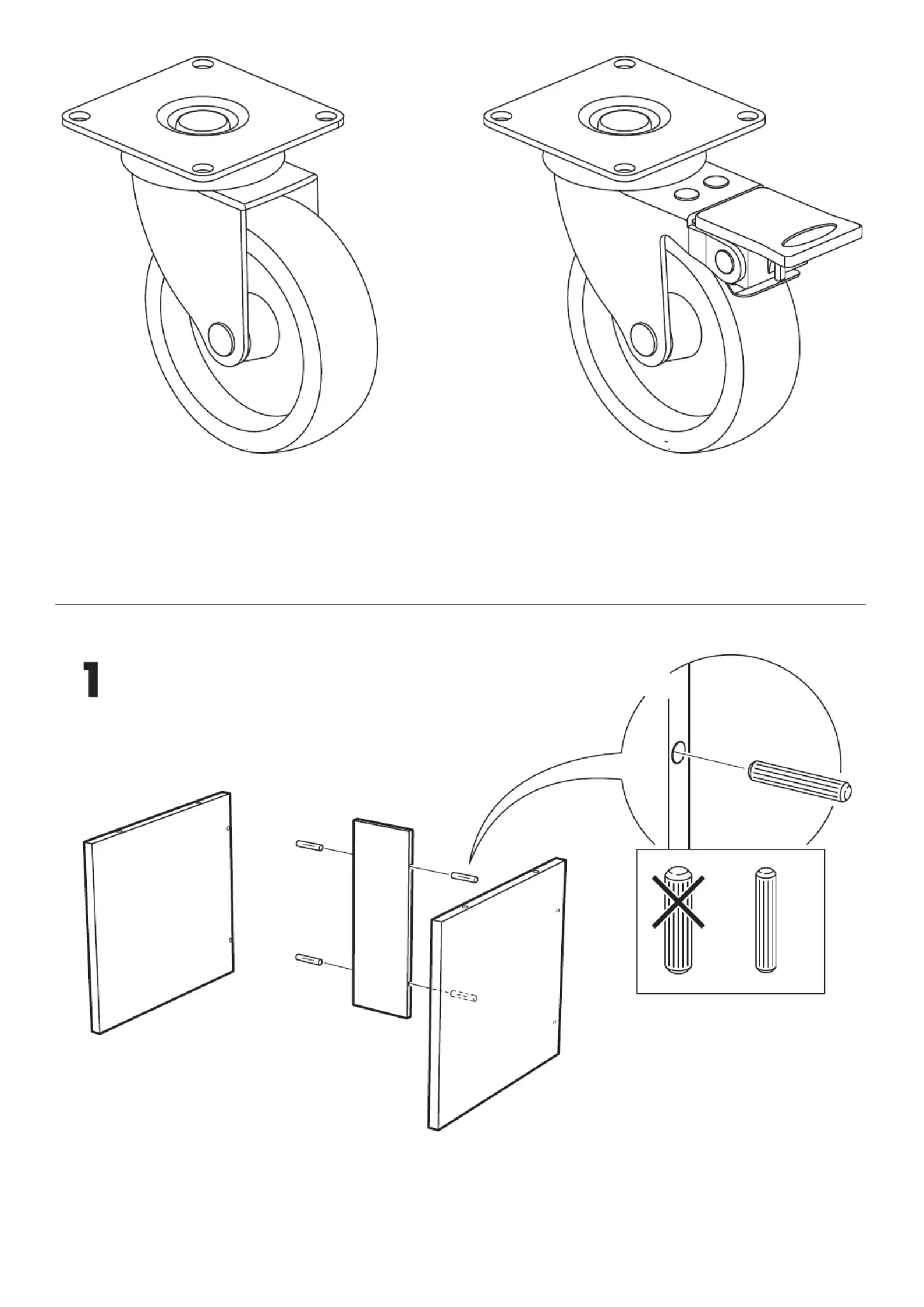 1