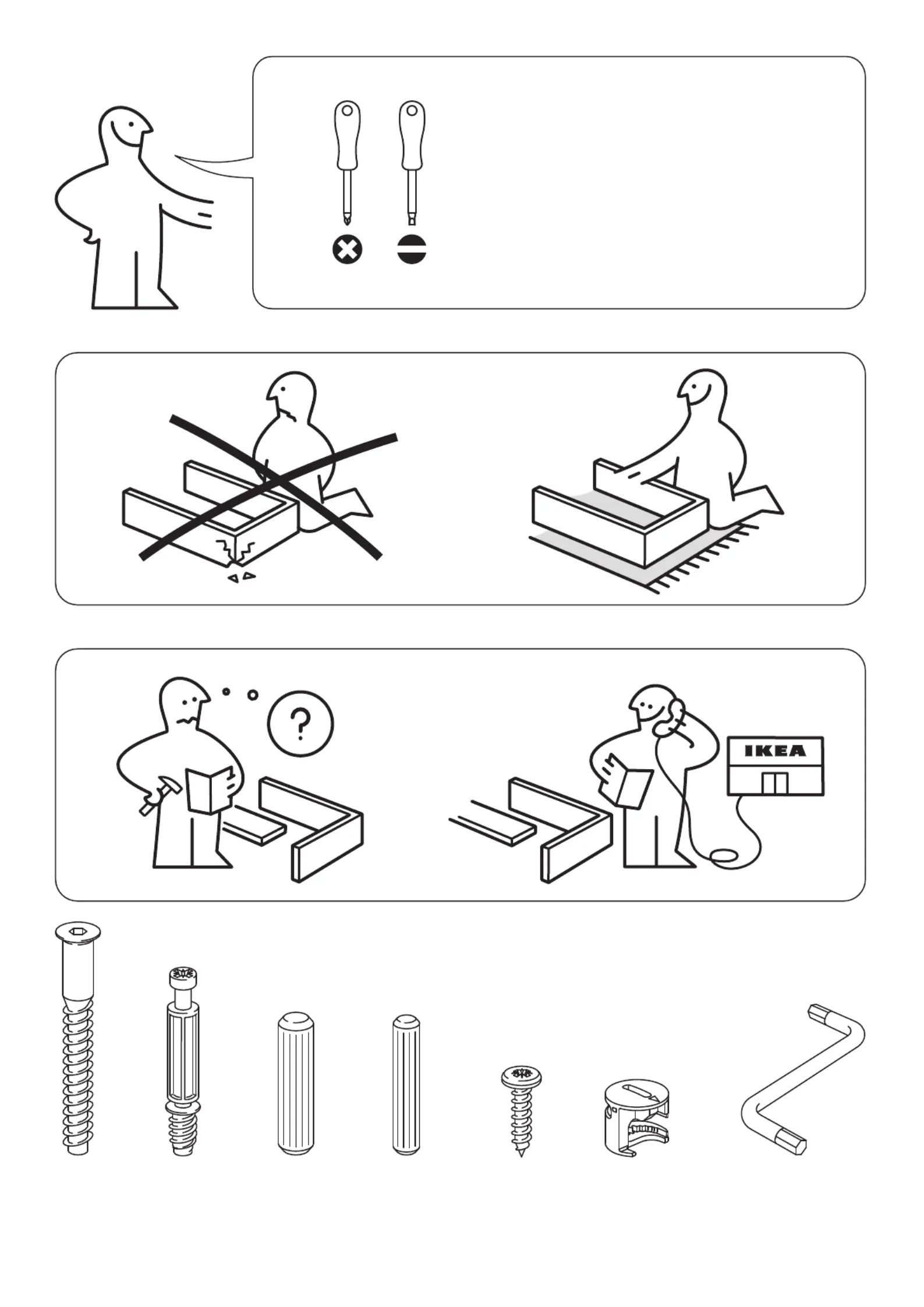 ?

IKEA