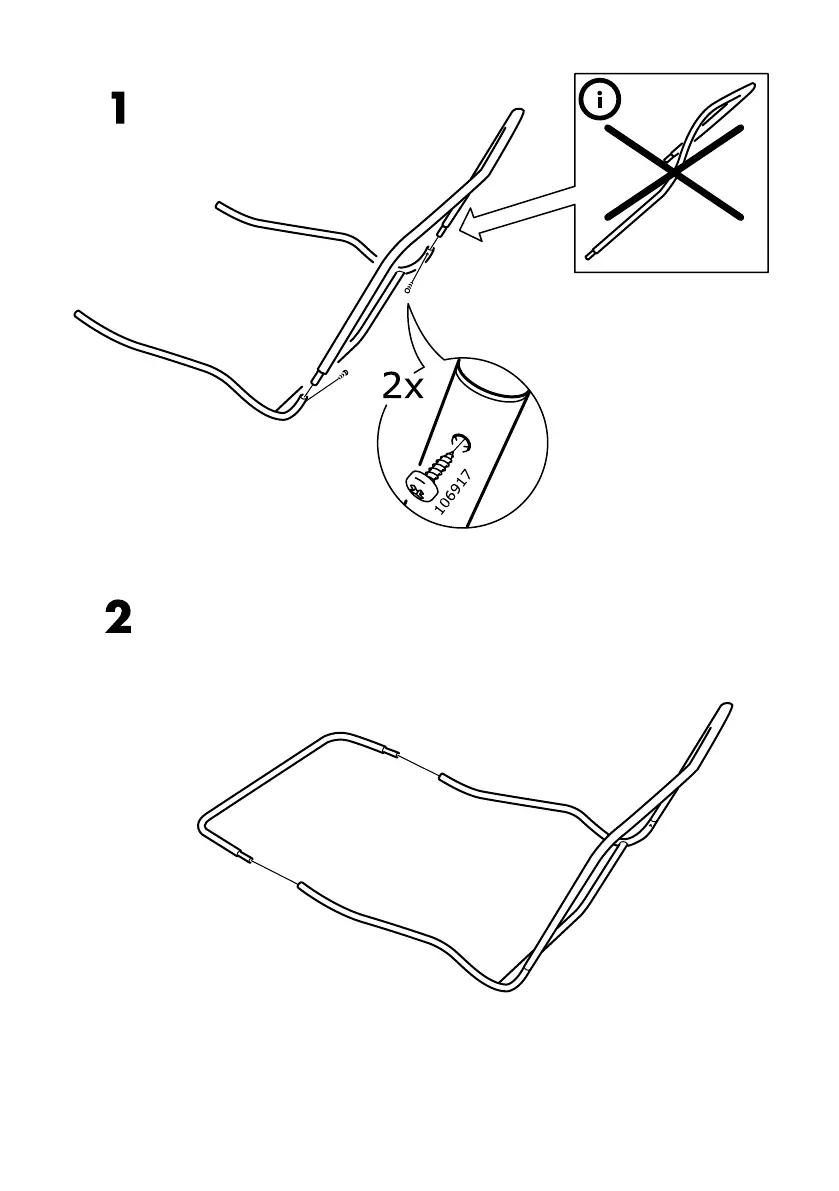 1

i

2x

106917

2