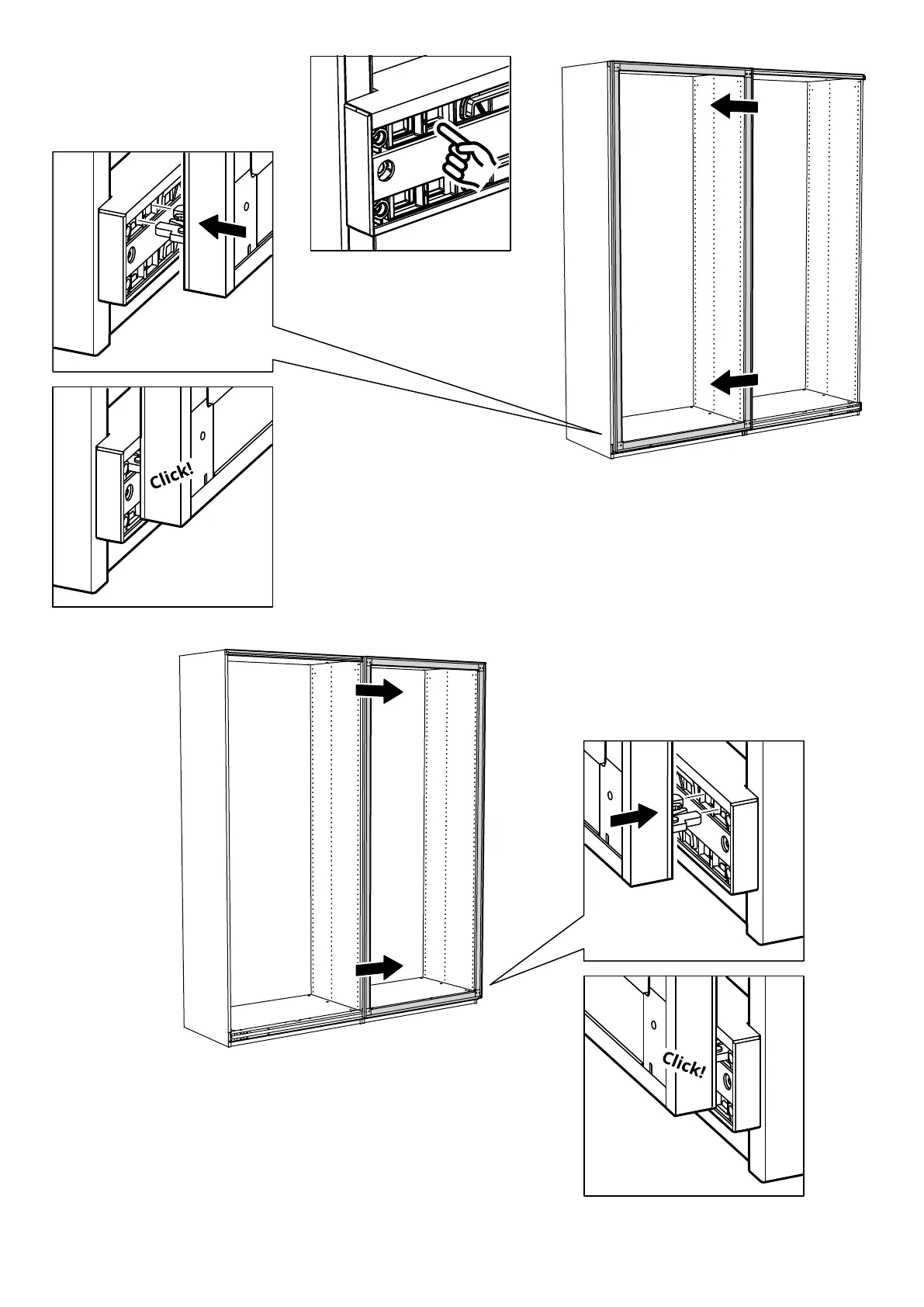 Click!

Click!