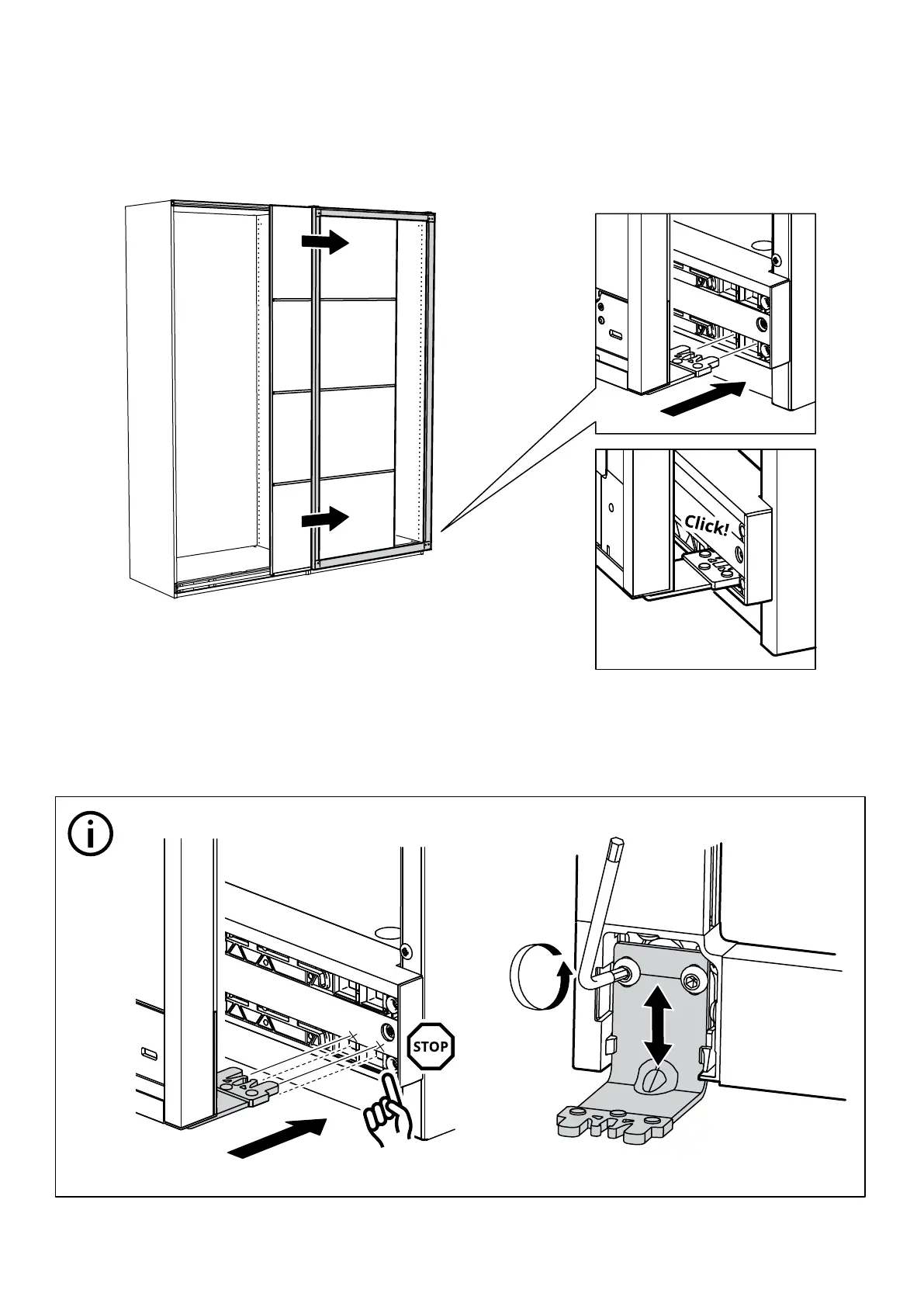 Click!

STOP