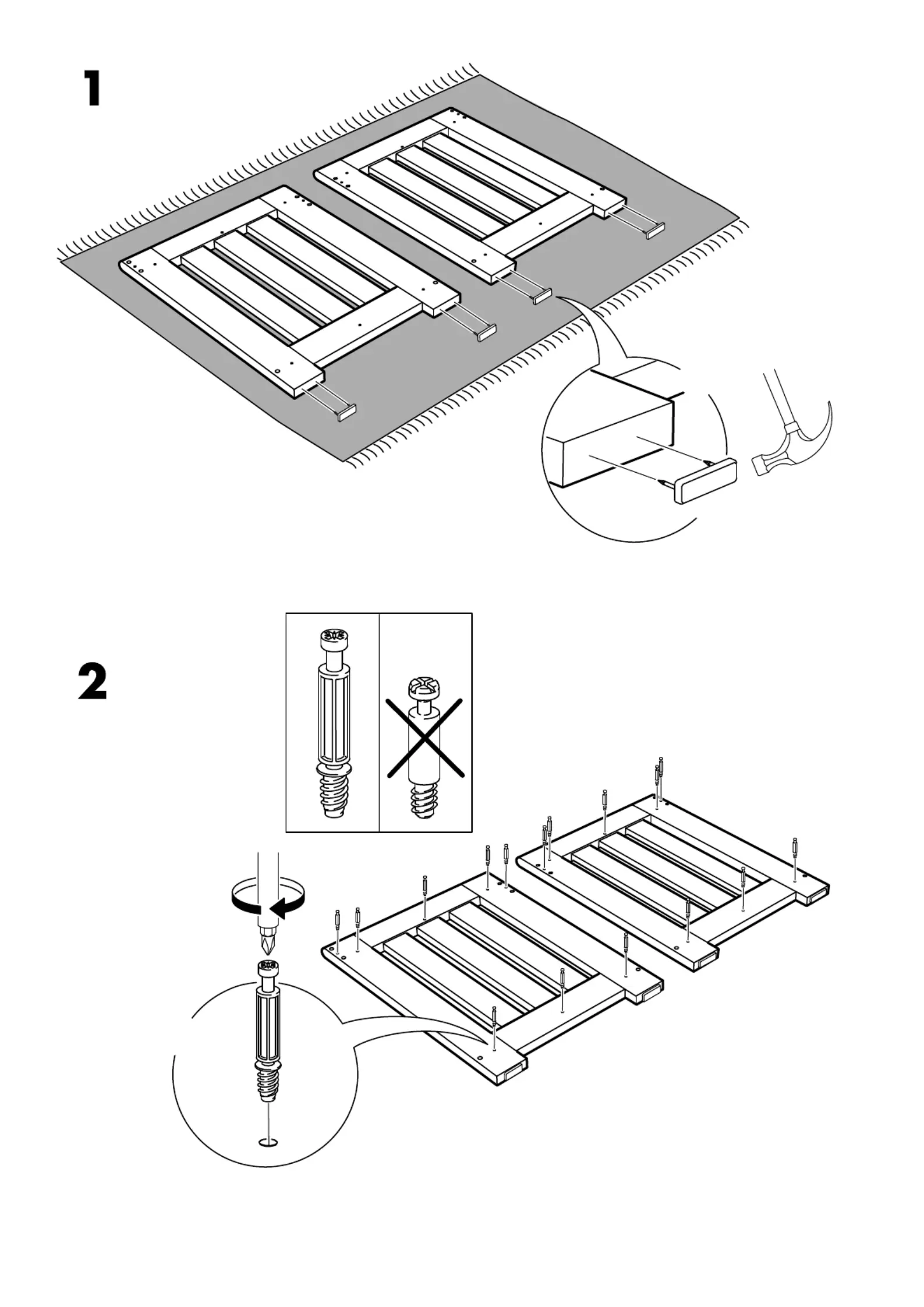 1

2