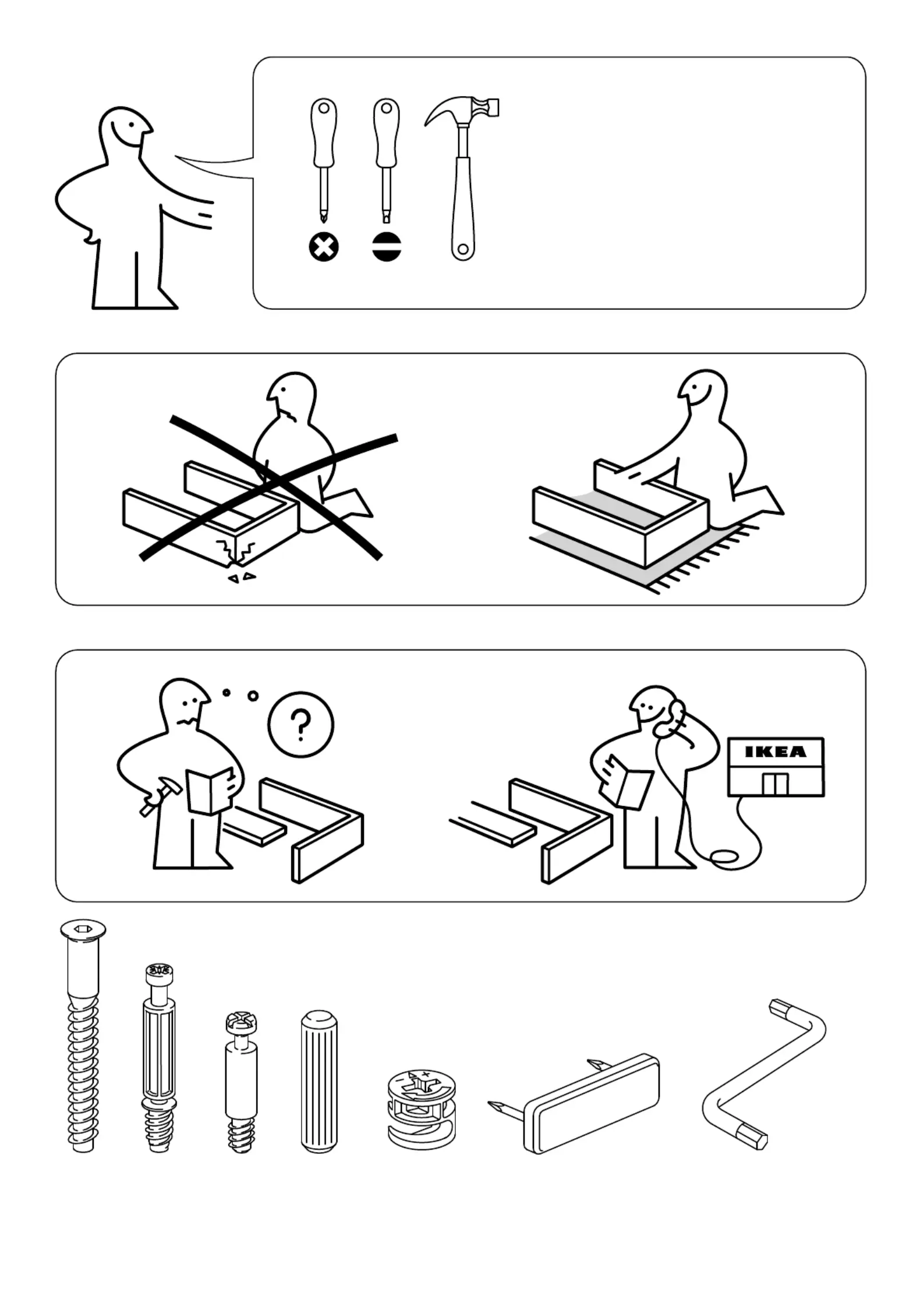 ?

IKEA