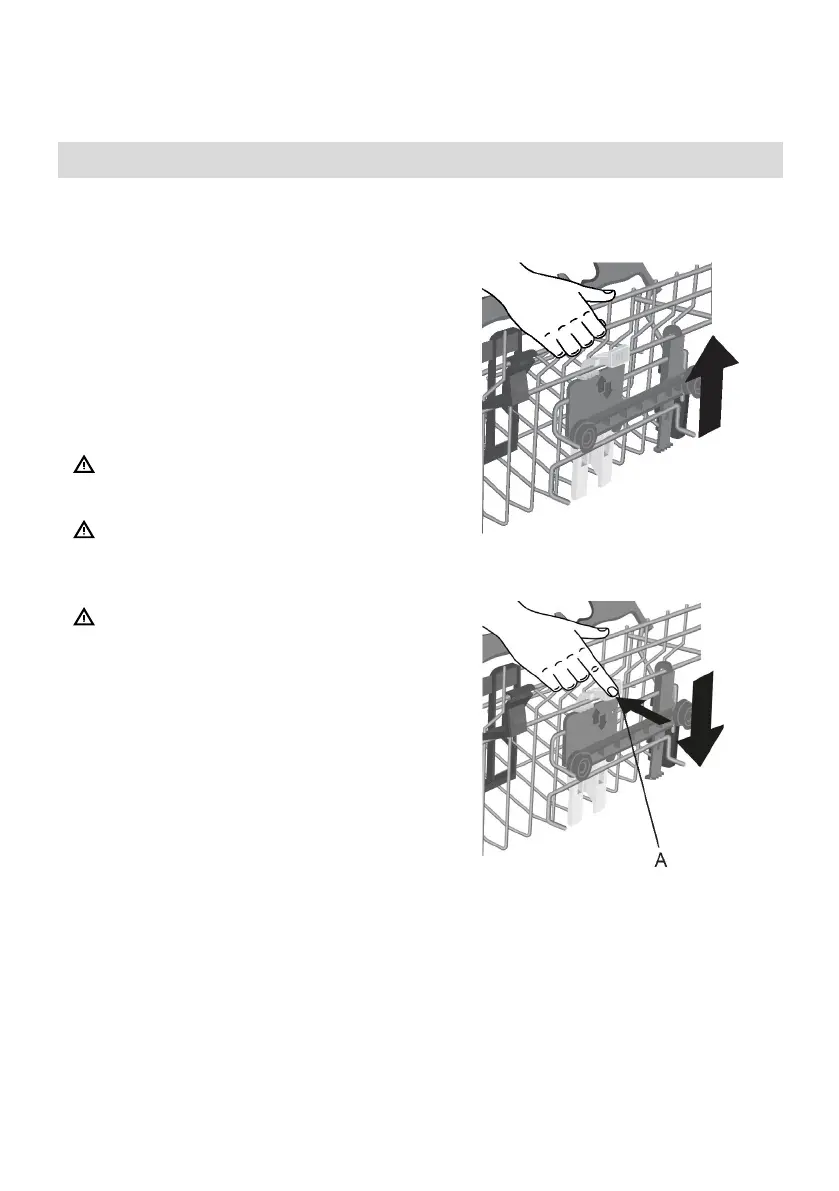 A