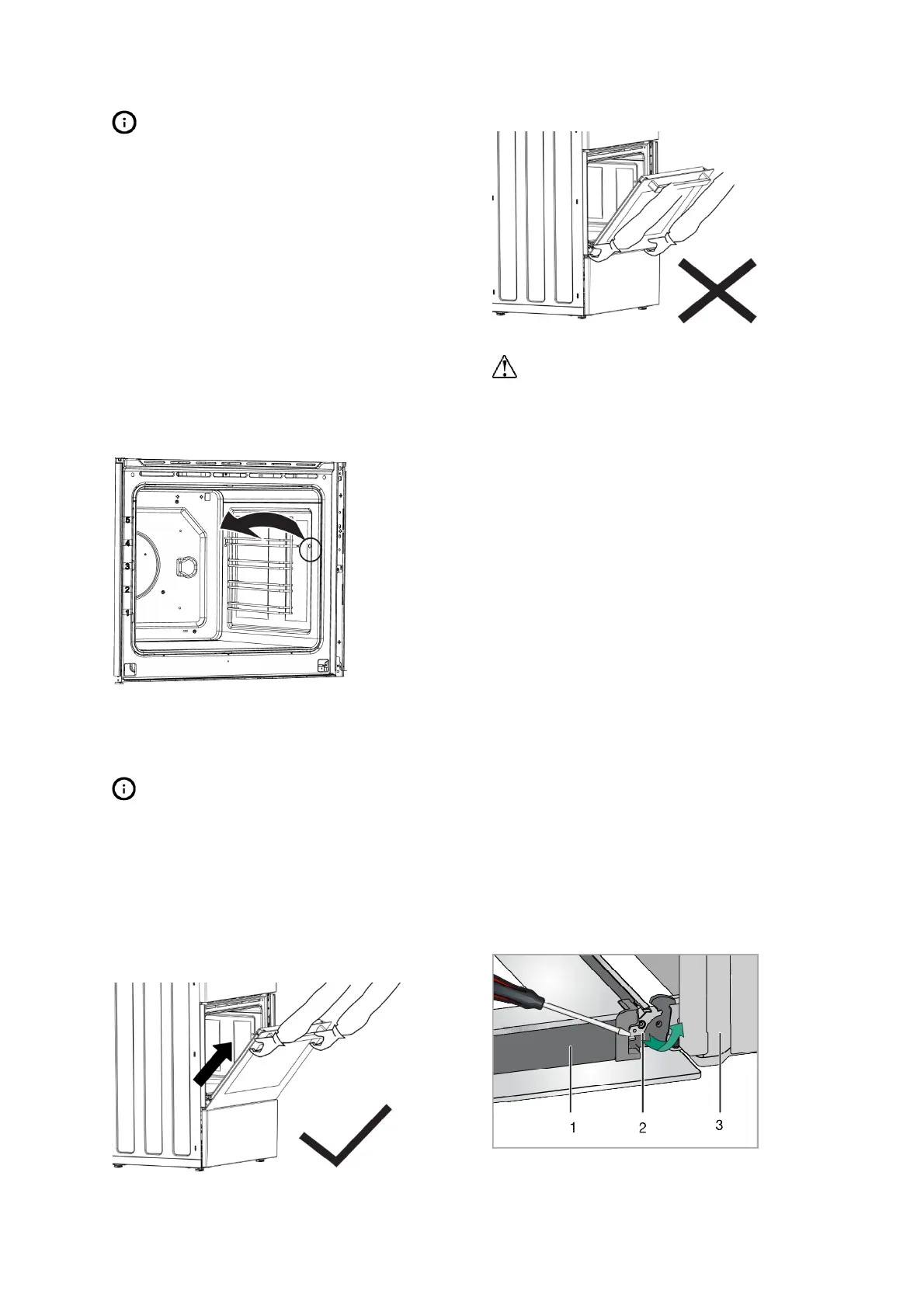 5
4
3
2
1

1
2
3