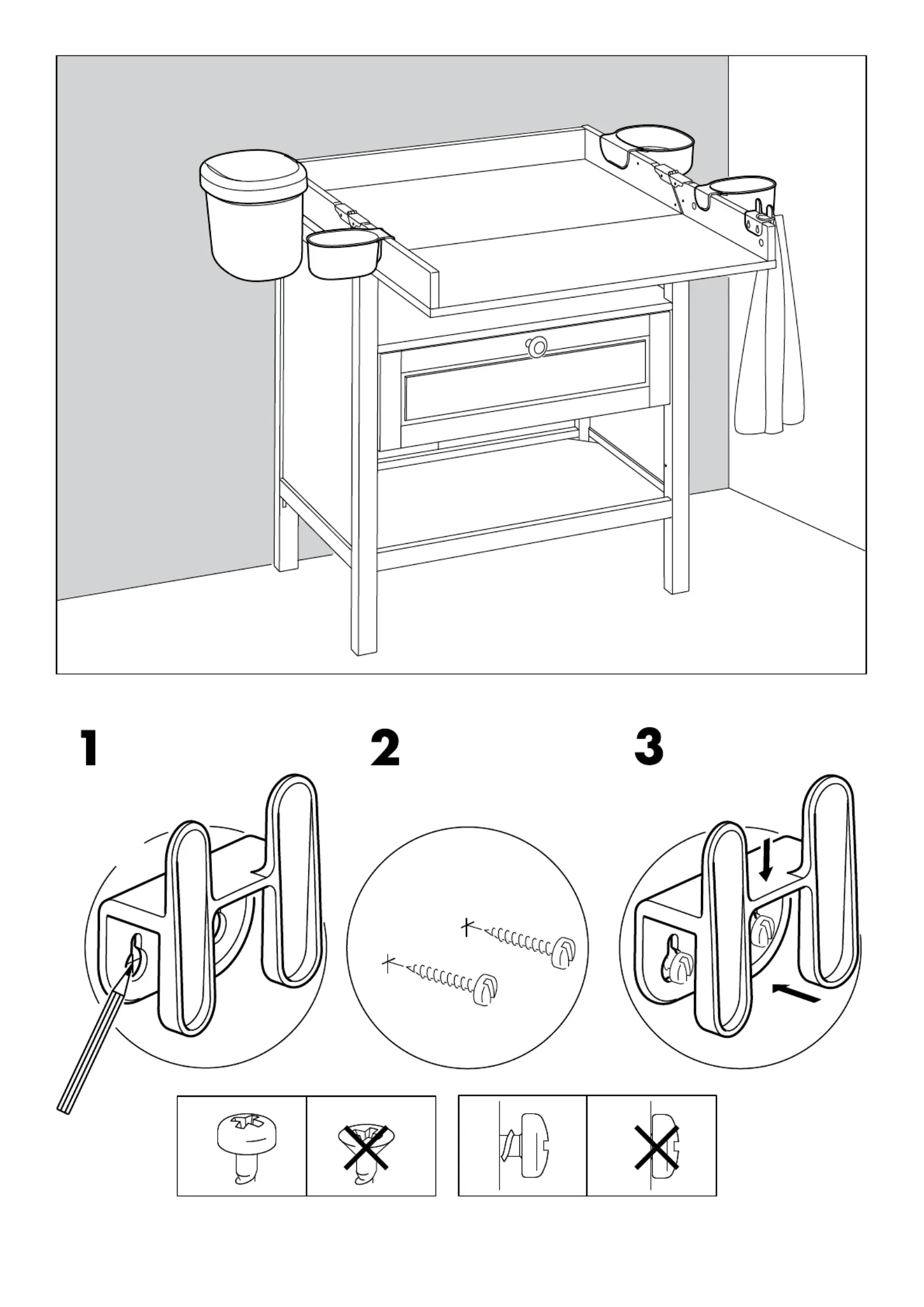 1

2

3