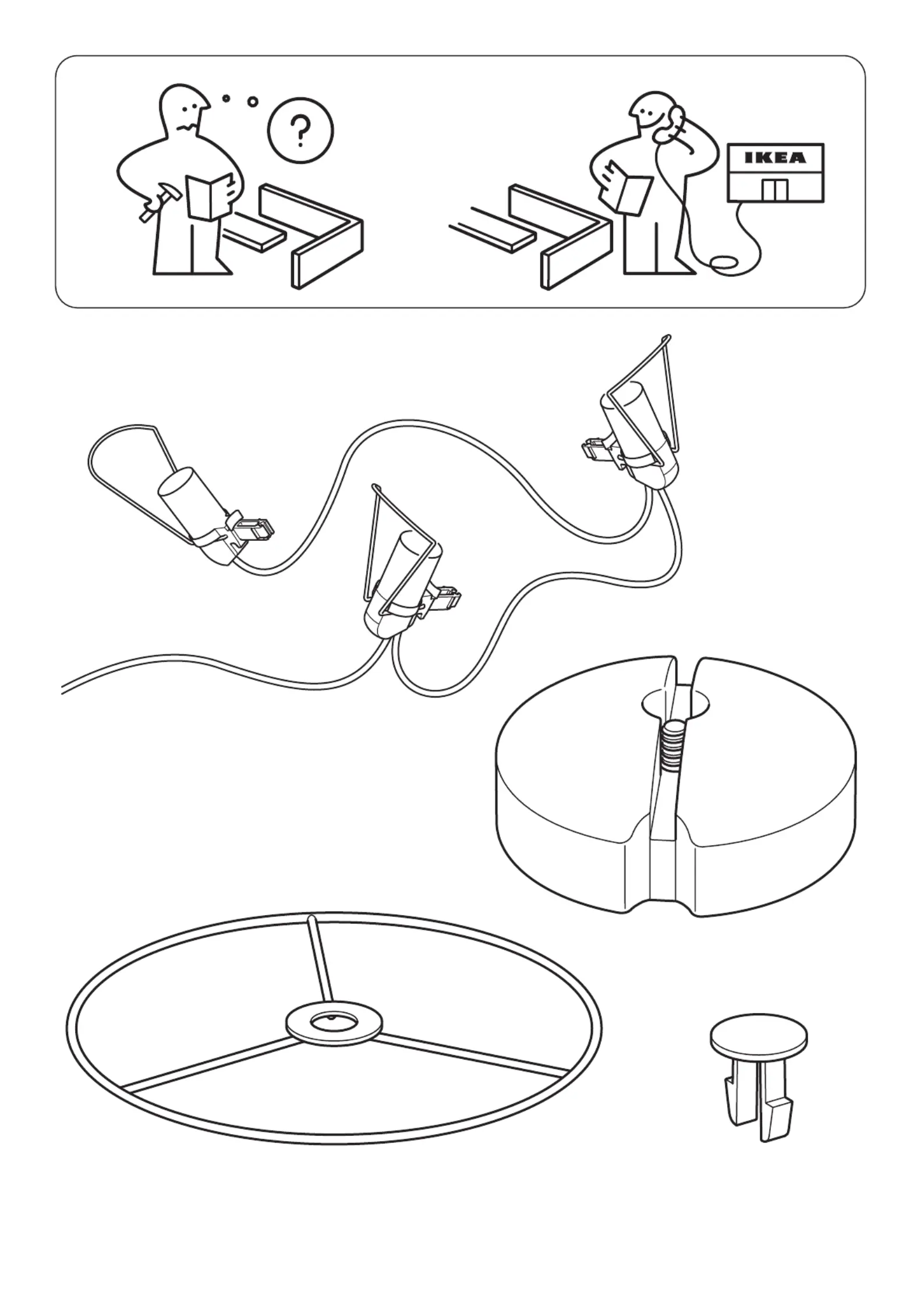 ?

IKEA