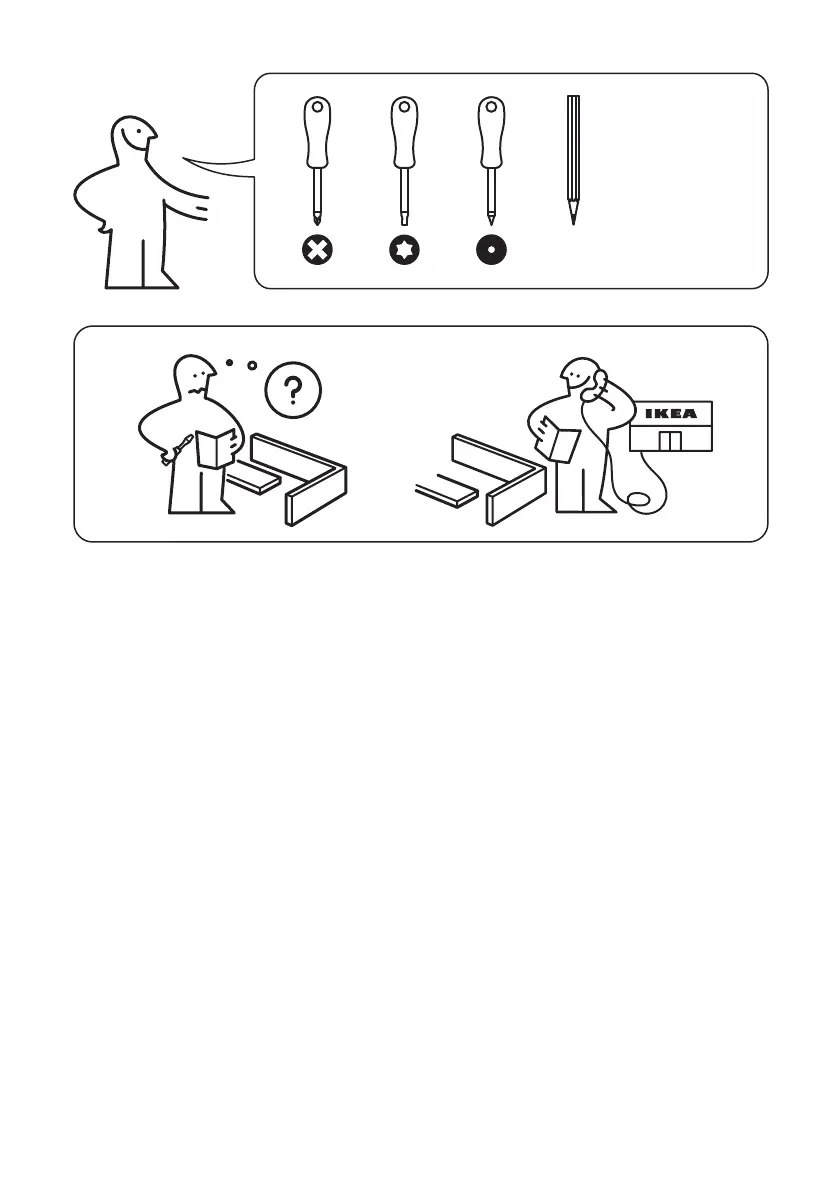 ?

IKEA