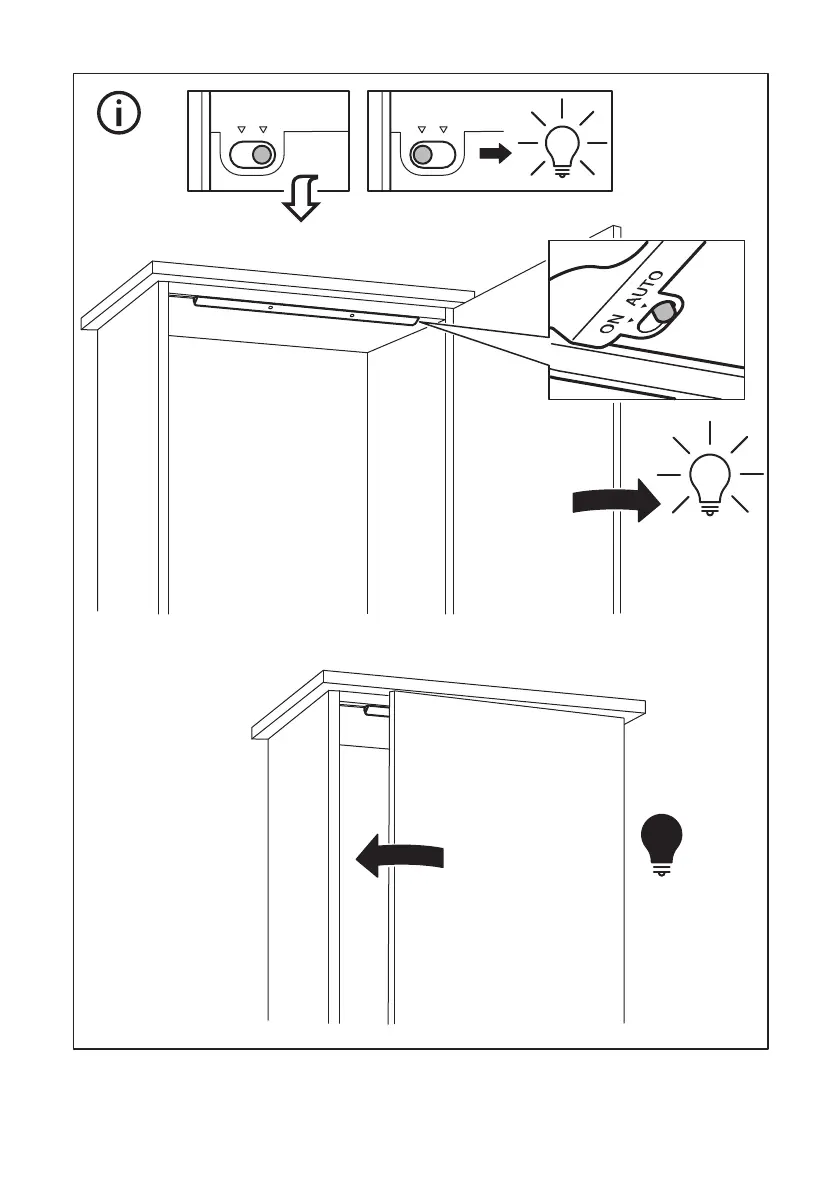 ON
AUTO