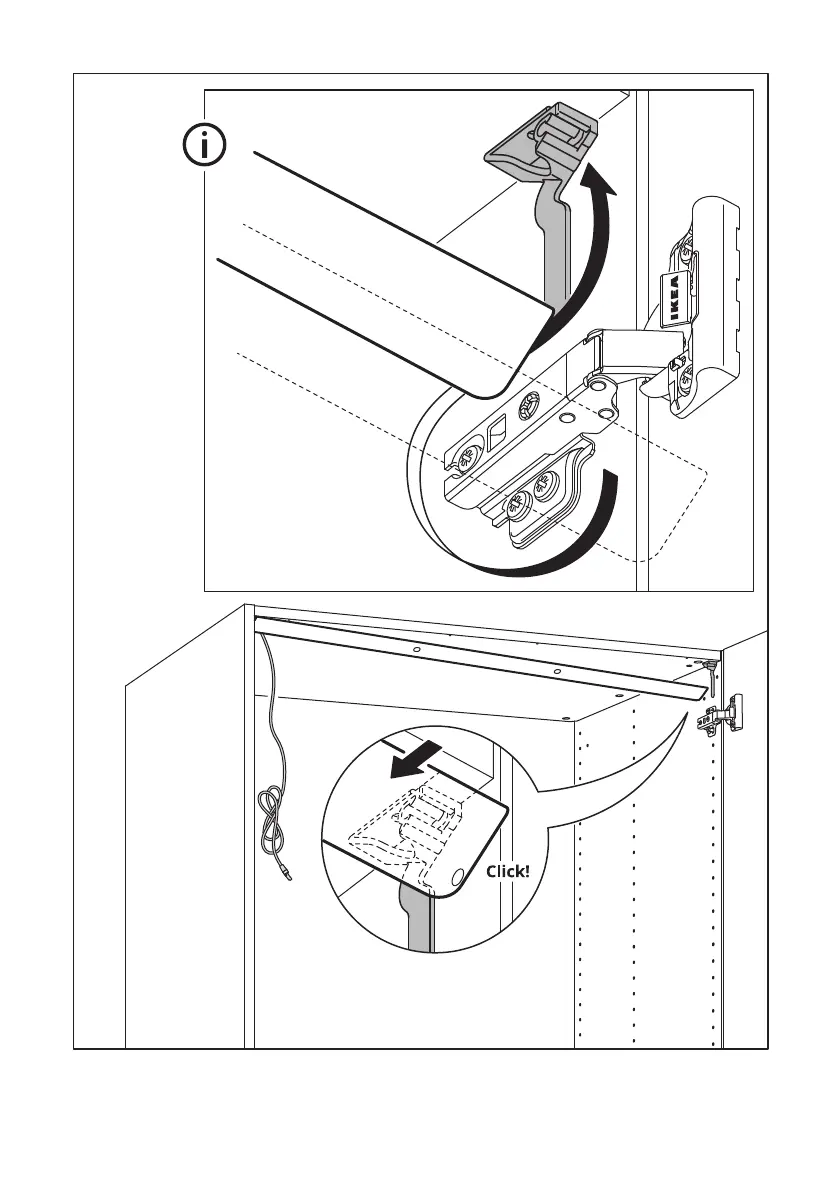 i

IKEA

Click!