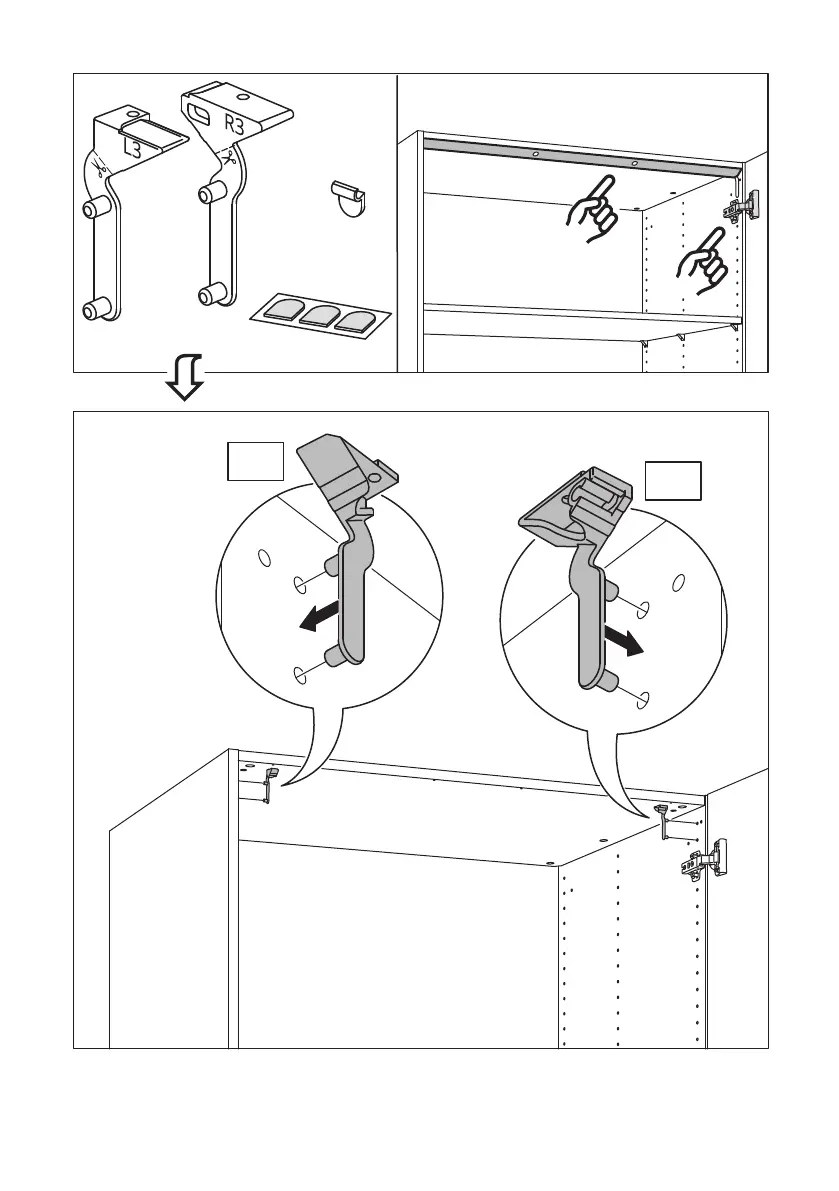 L3

R3