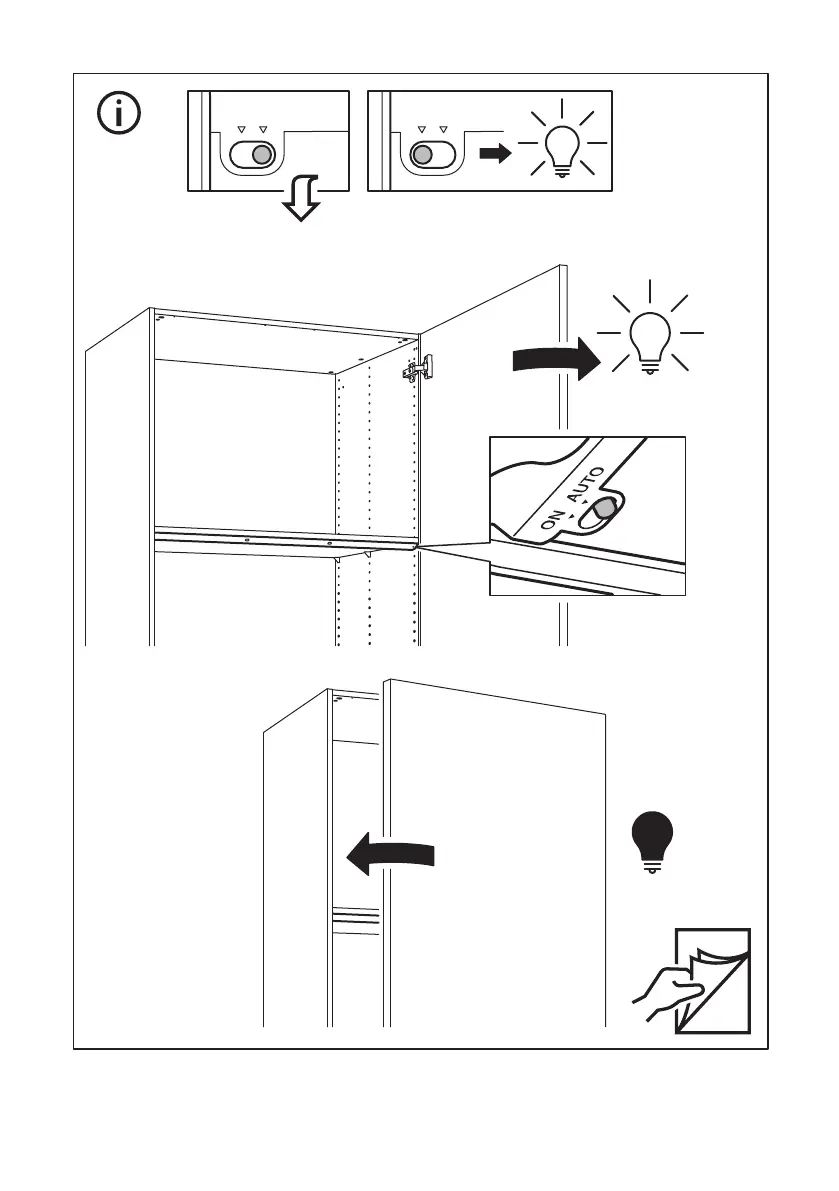 ON
AUTO