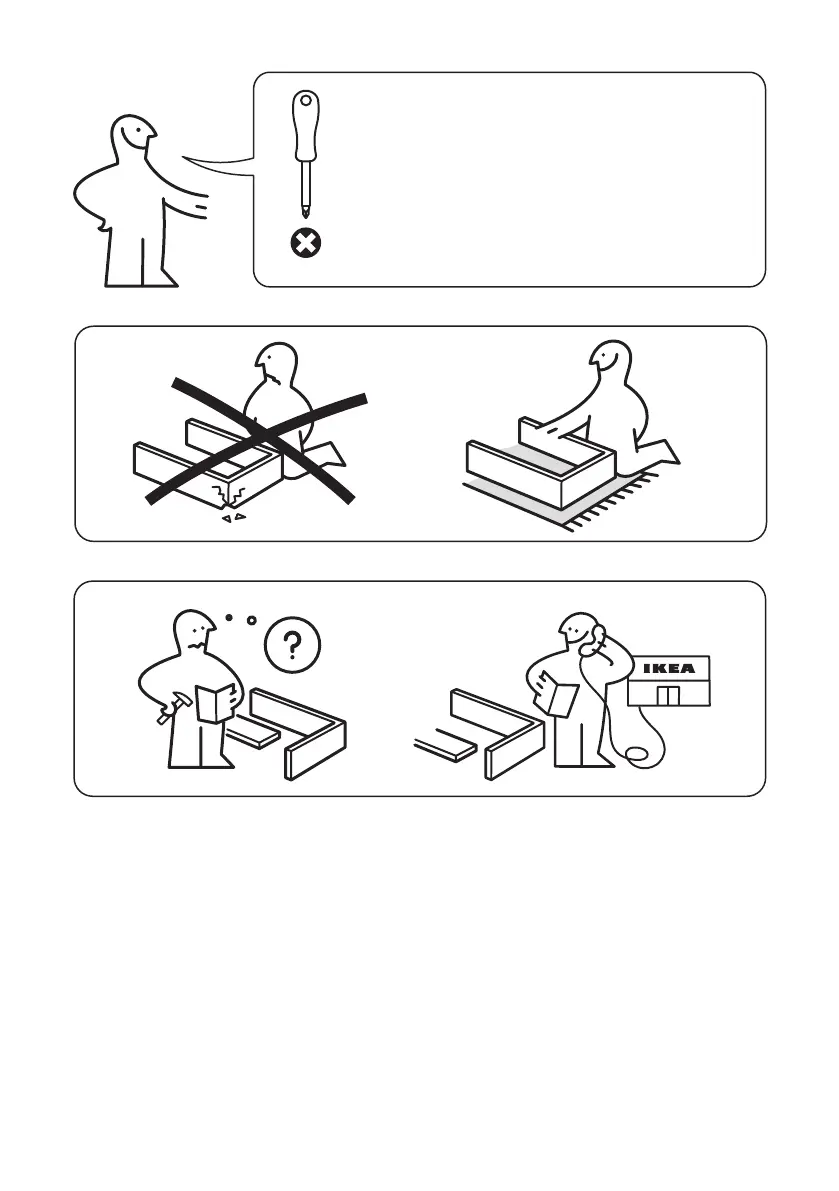 ?

IKEA