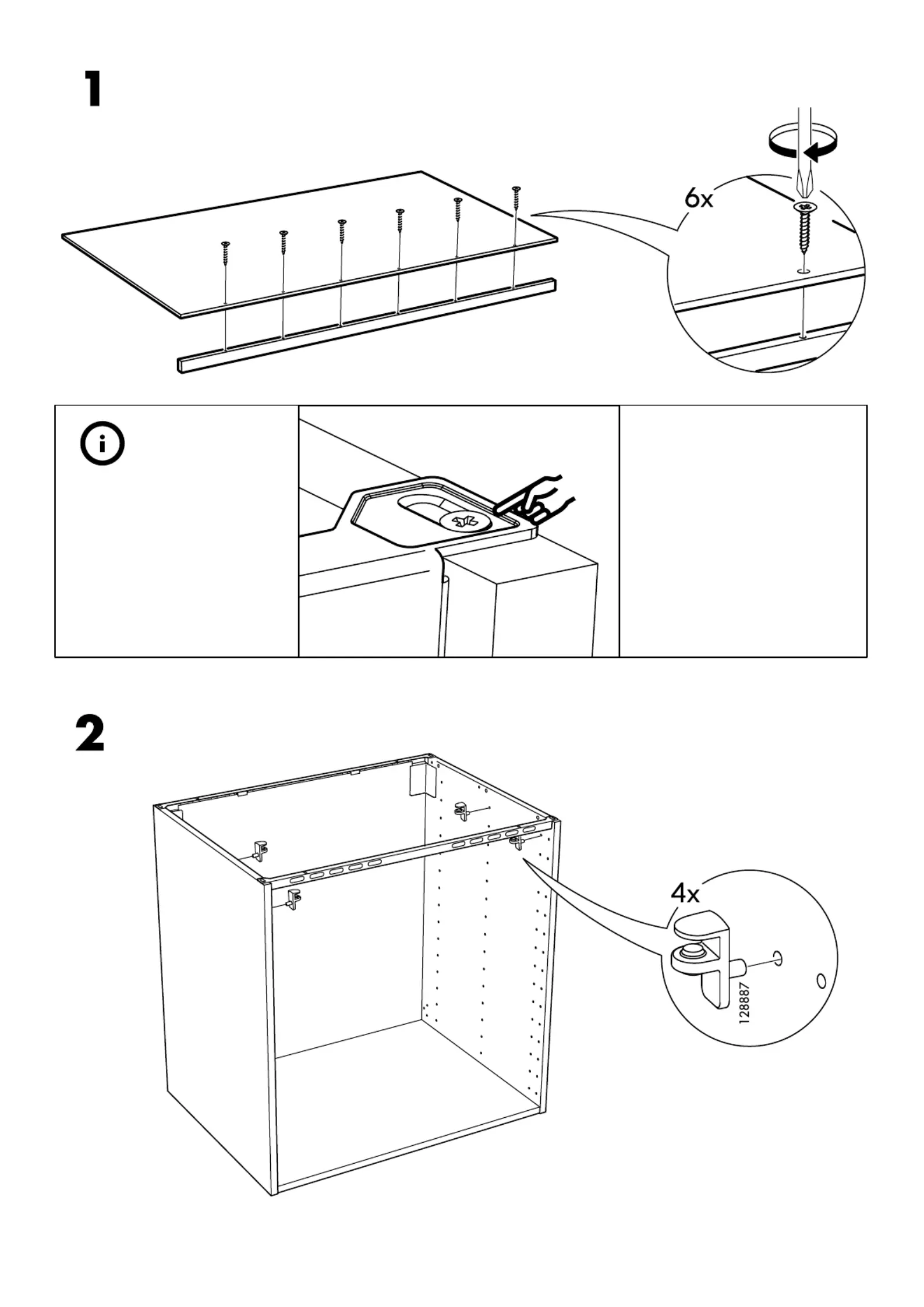 1

6x

2

4x

128887