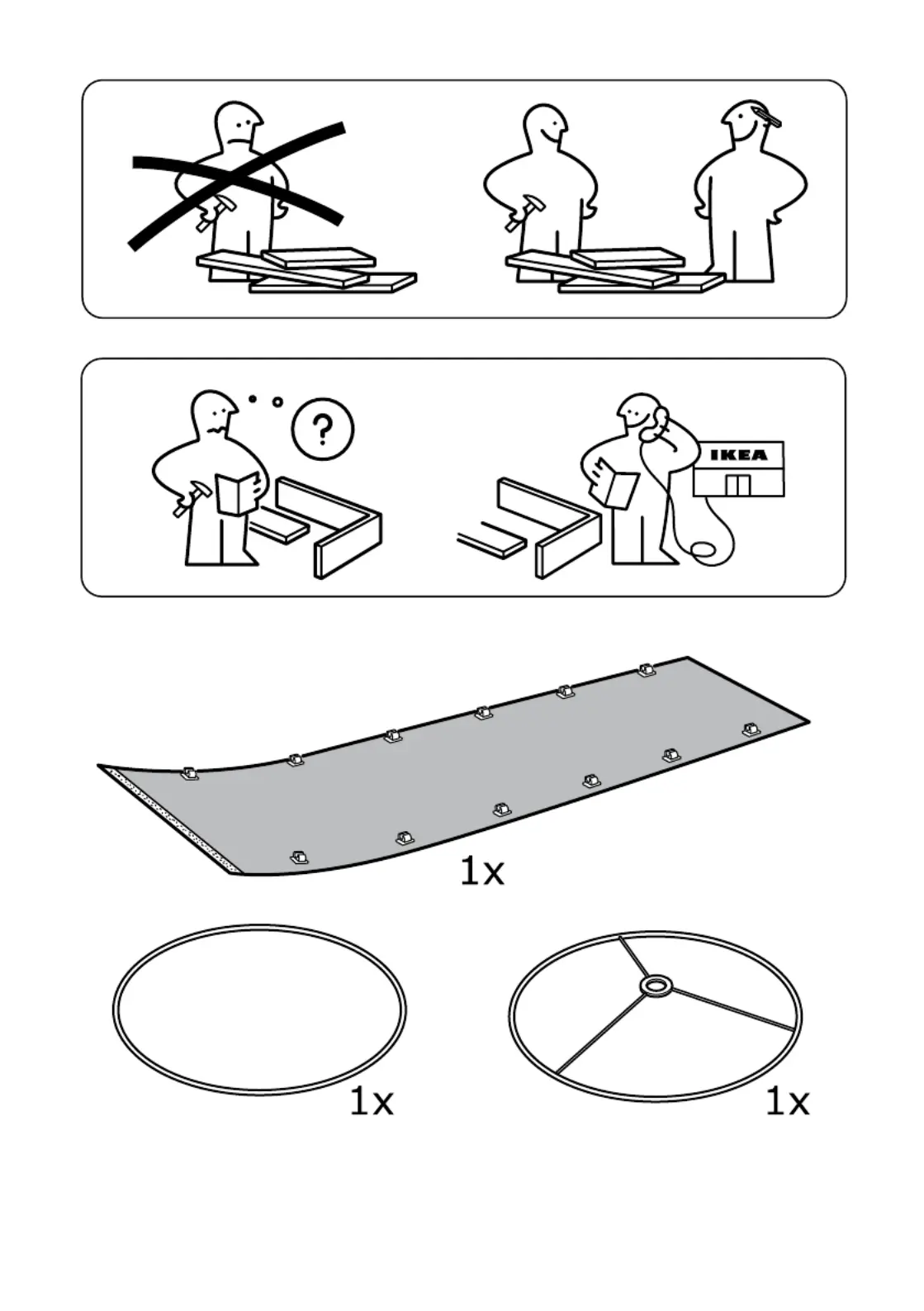 ?

IKEA

1x

1x

1x