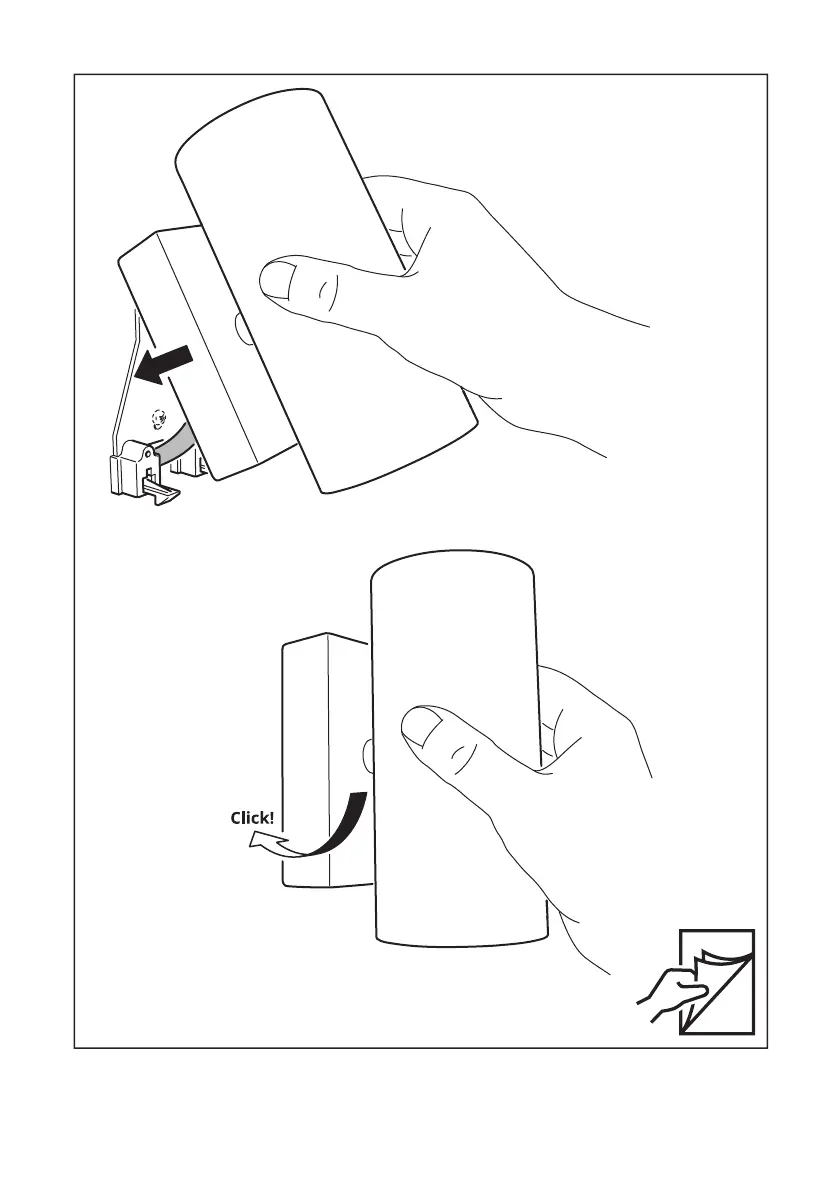 Click!