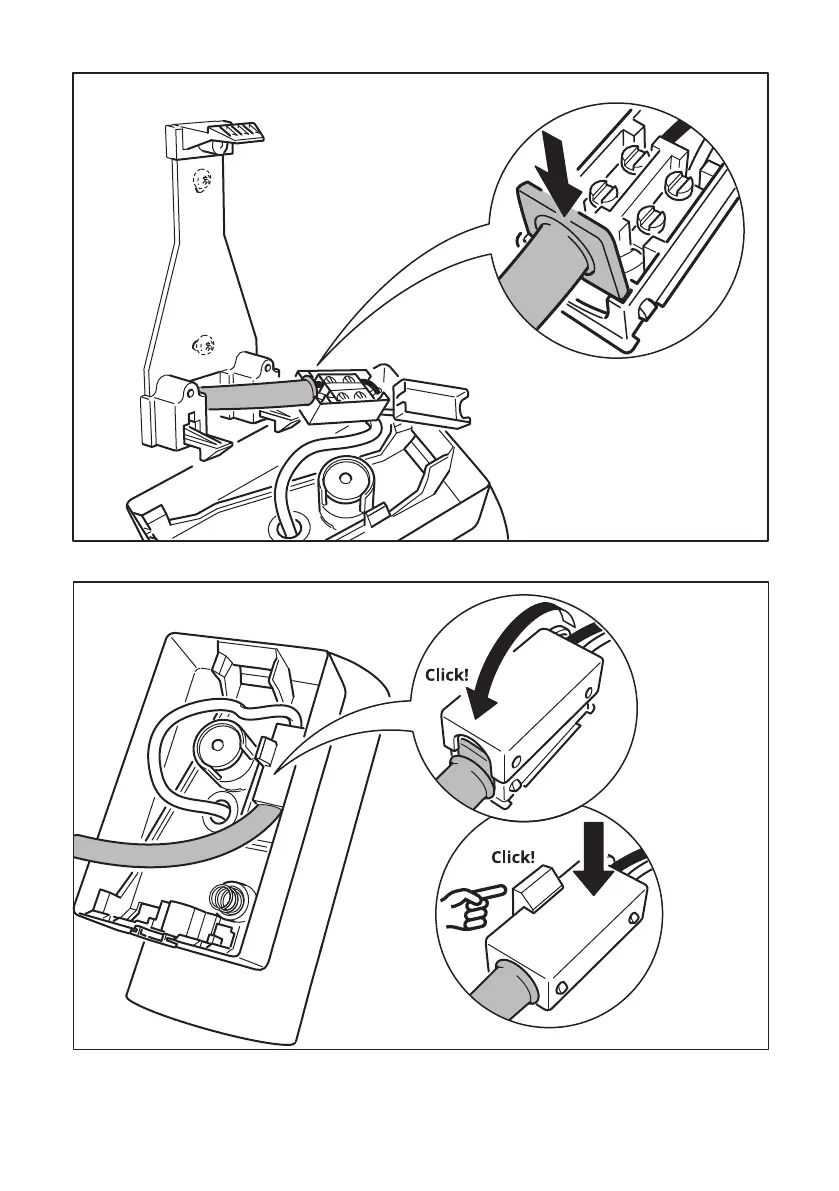 Click!

Click!