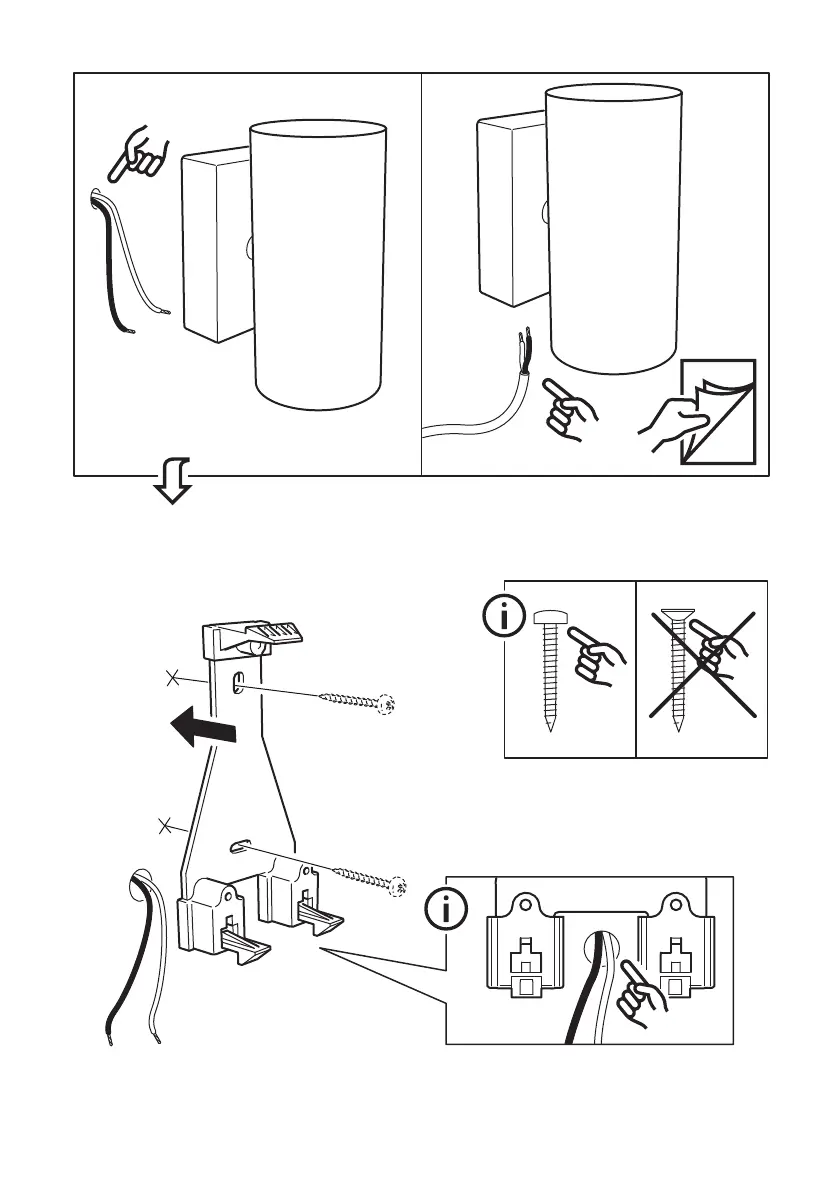 i

i