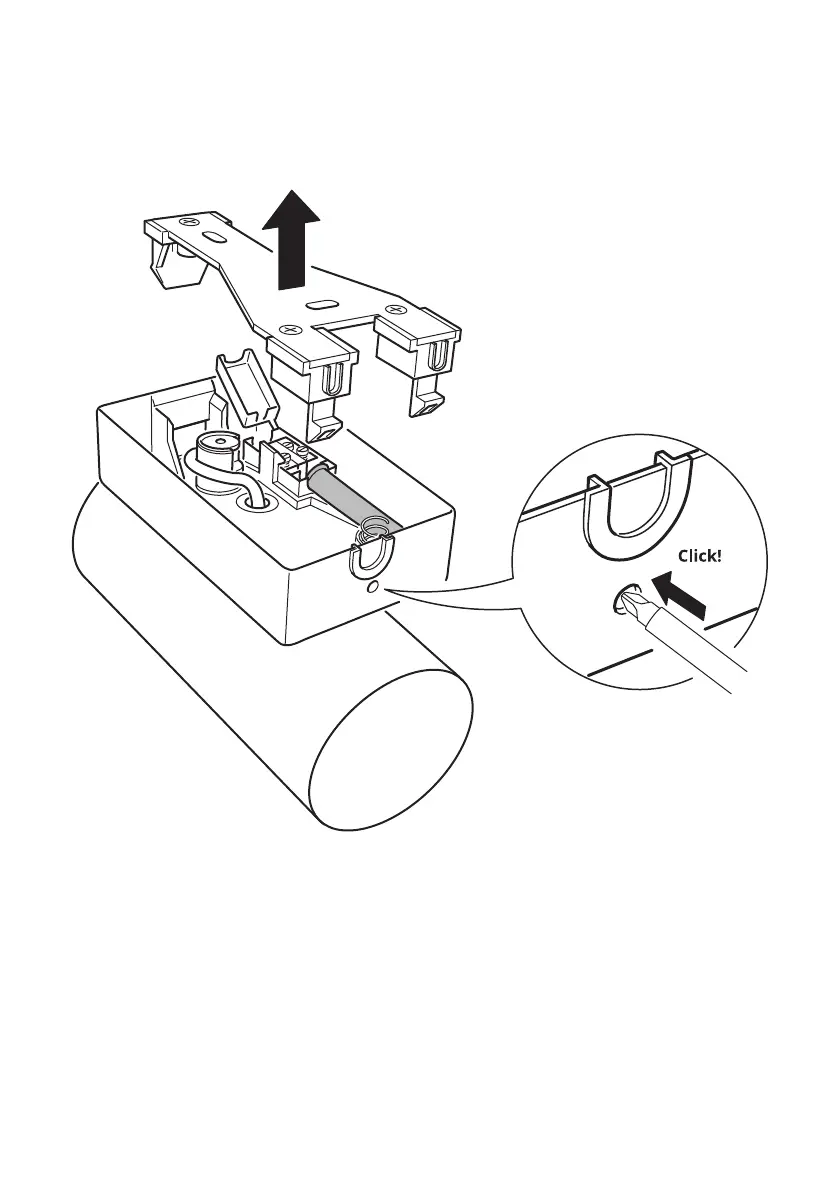 Click!