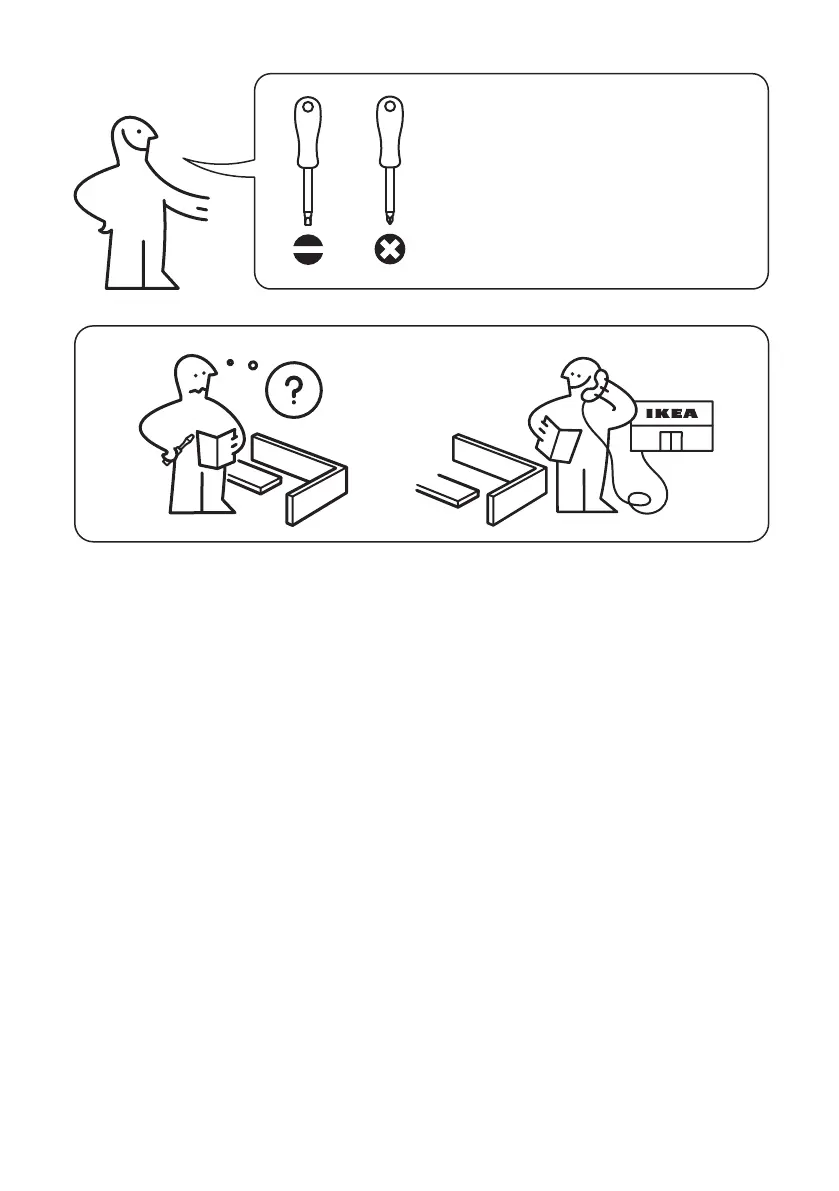 ?

IKEA