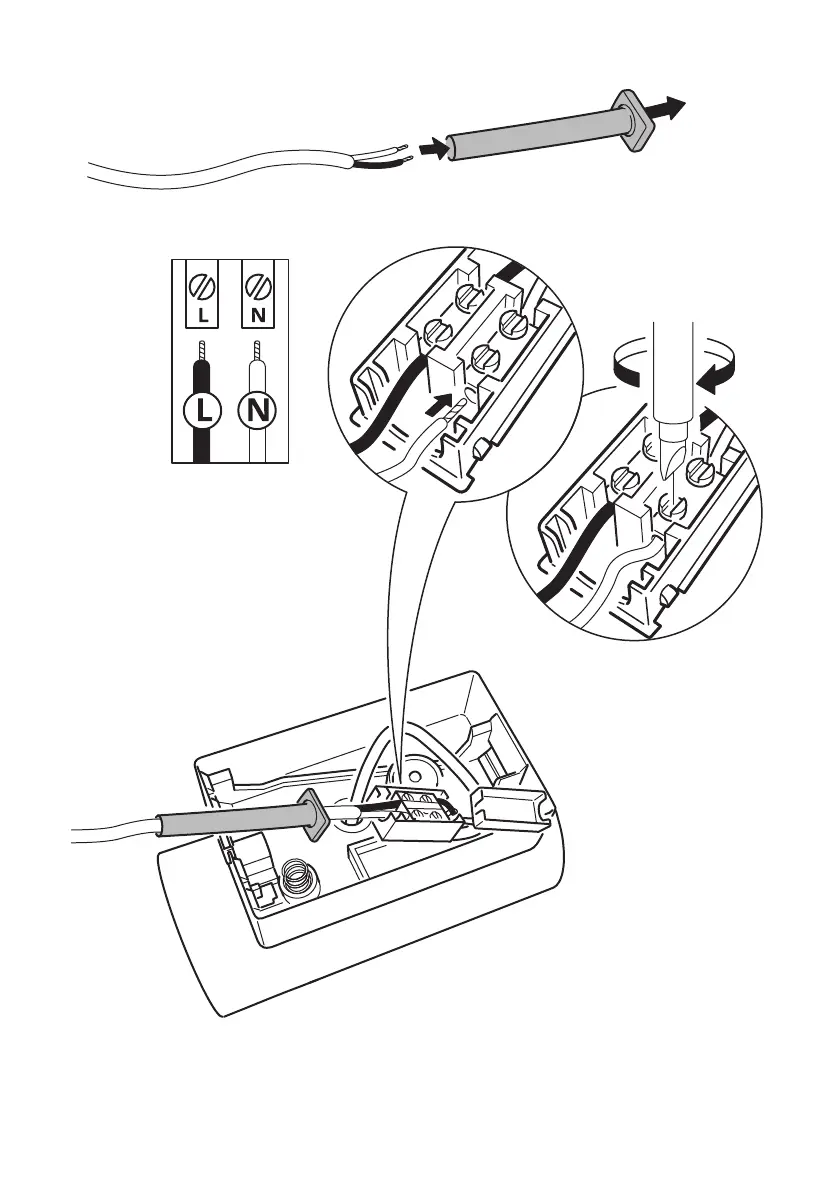 L N
L N