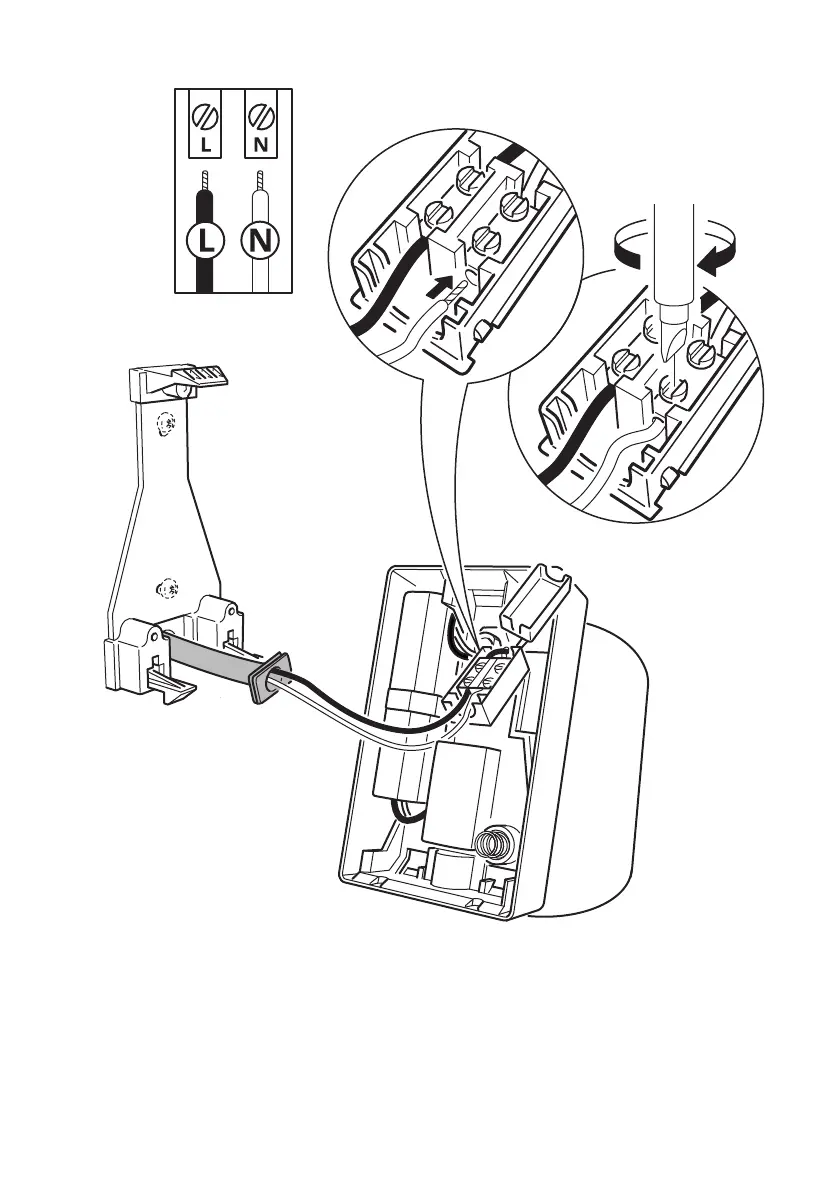 L N
L N