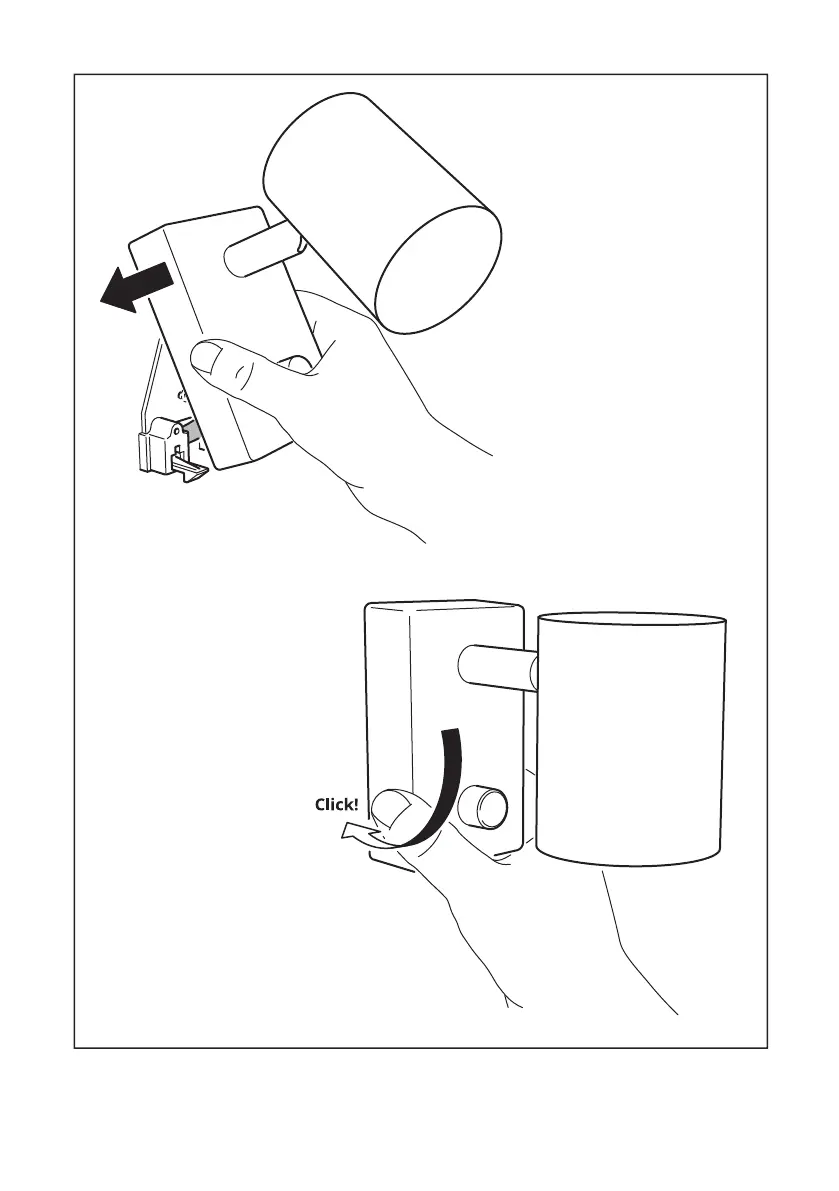 Click!