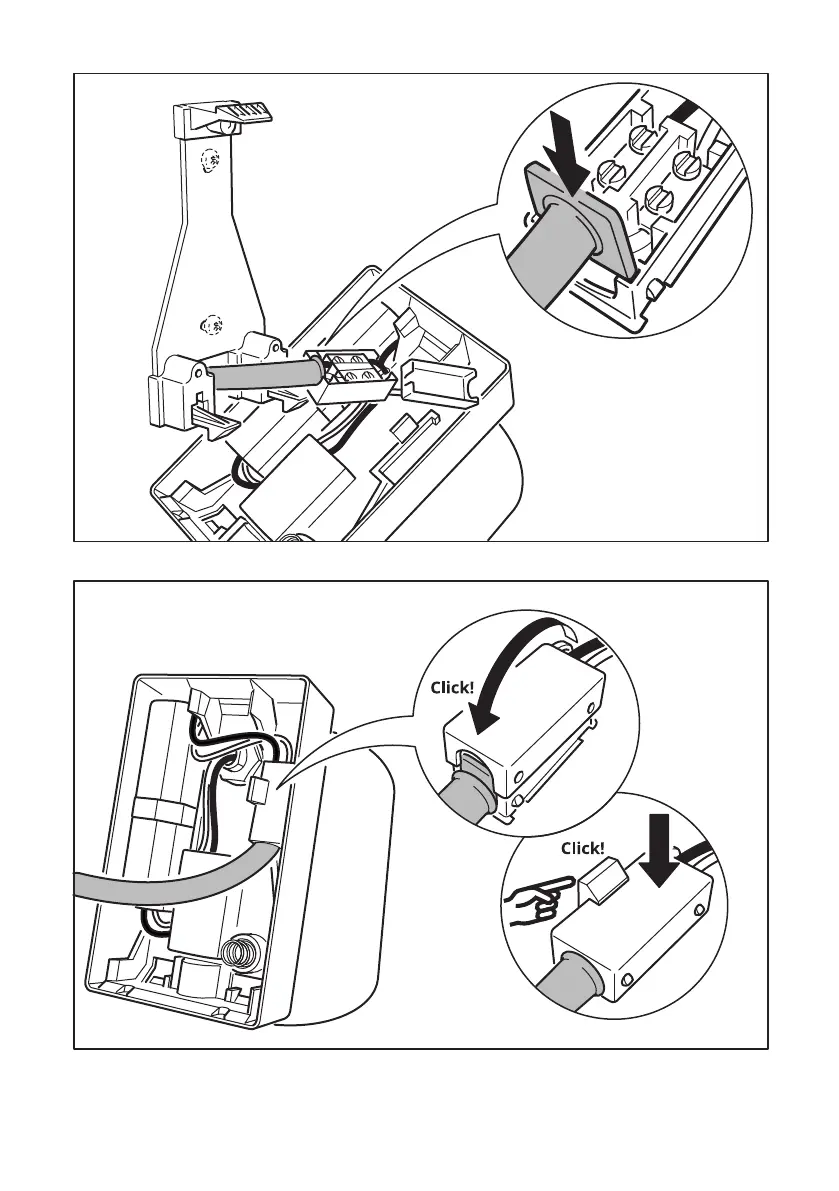 Click!

Click!