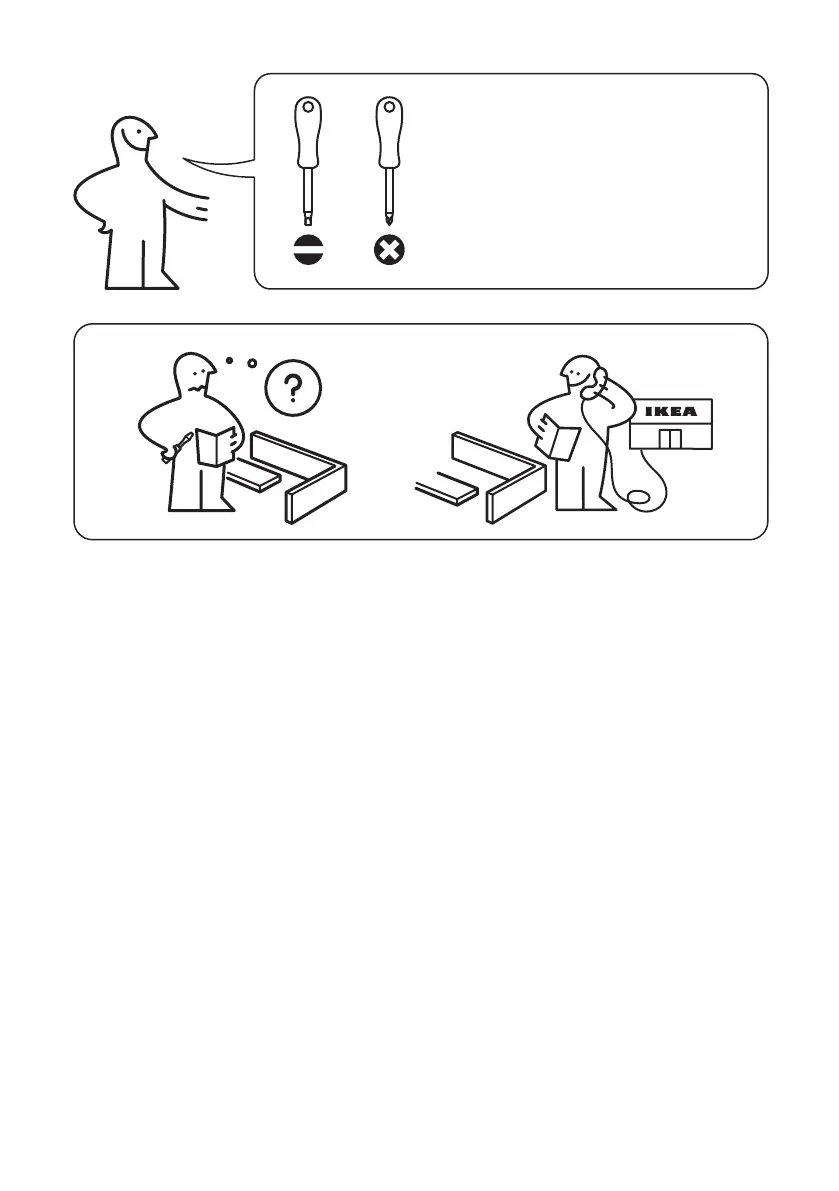 ?

IKEA