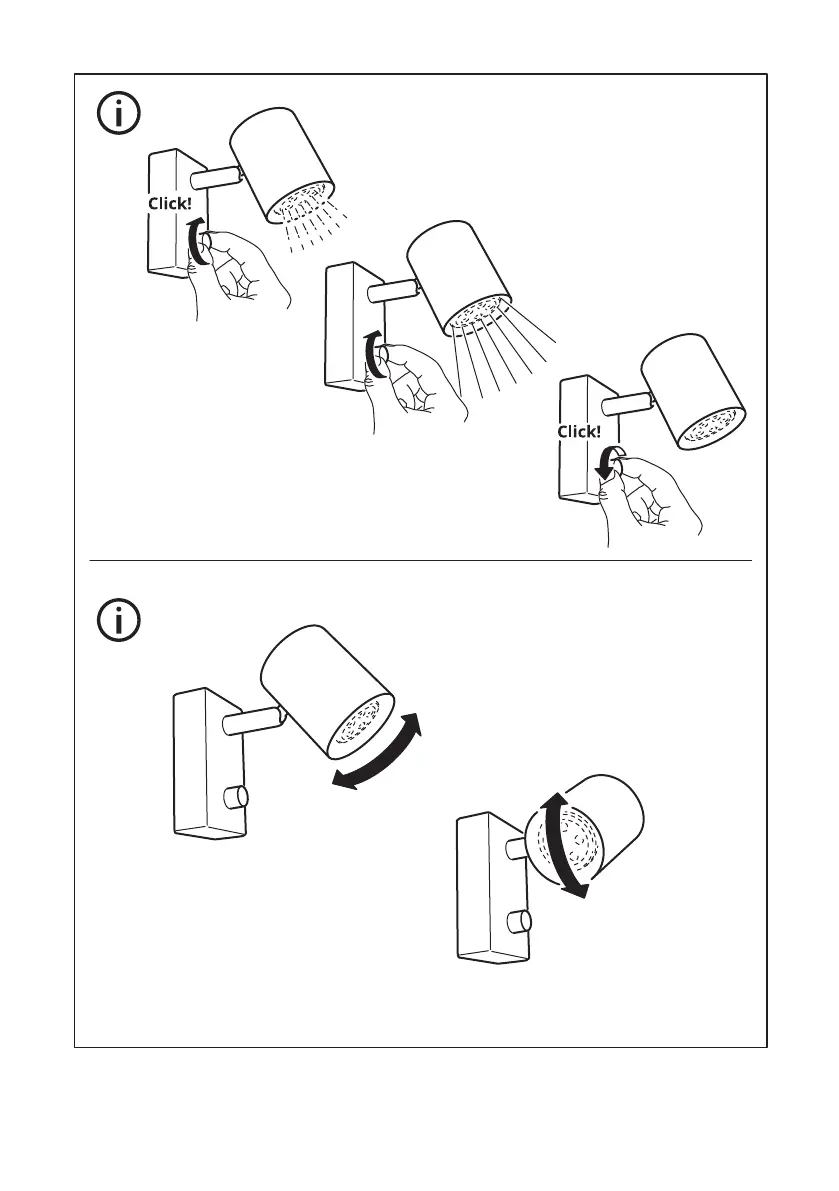 Click!

Click!