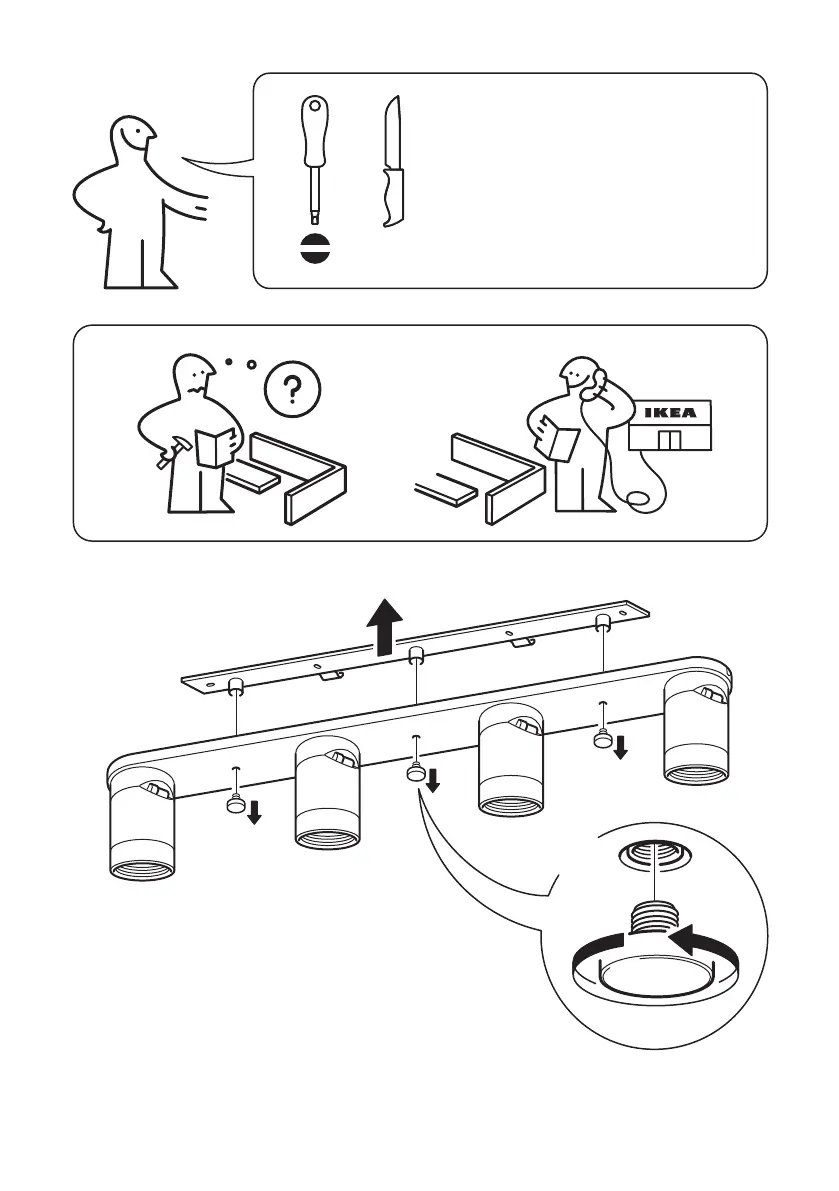 ?

IKEA