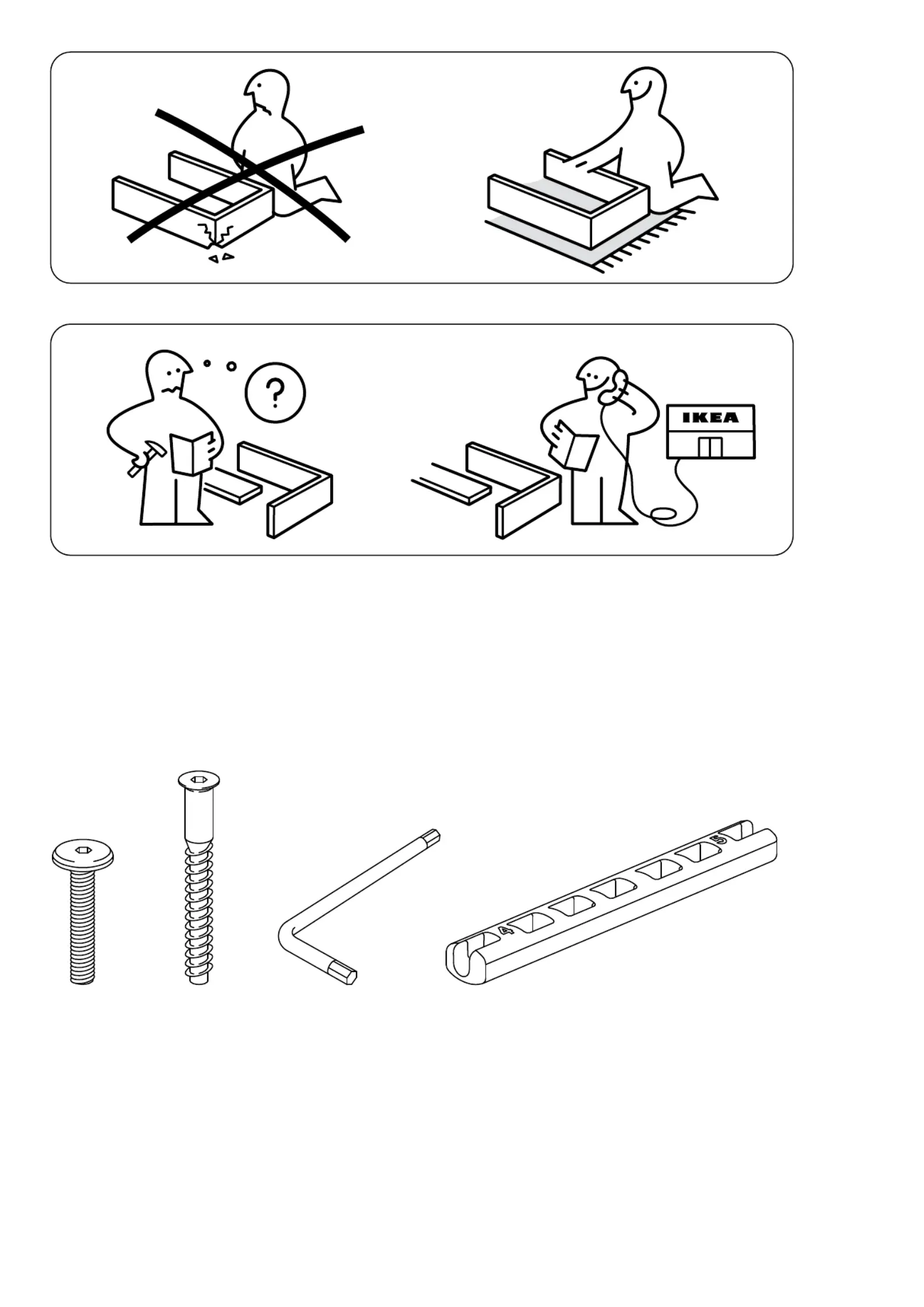 ?

IKEA

4

5