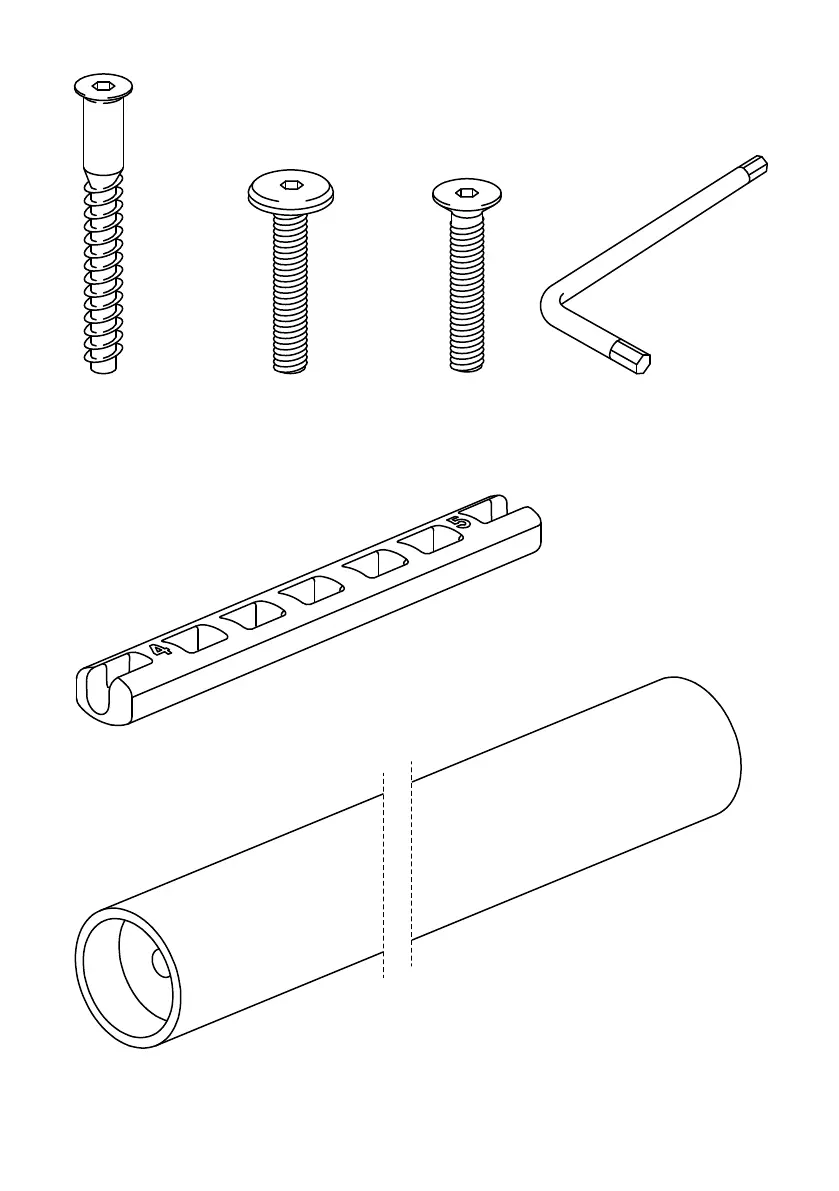 4
5