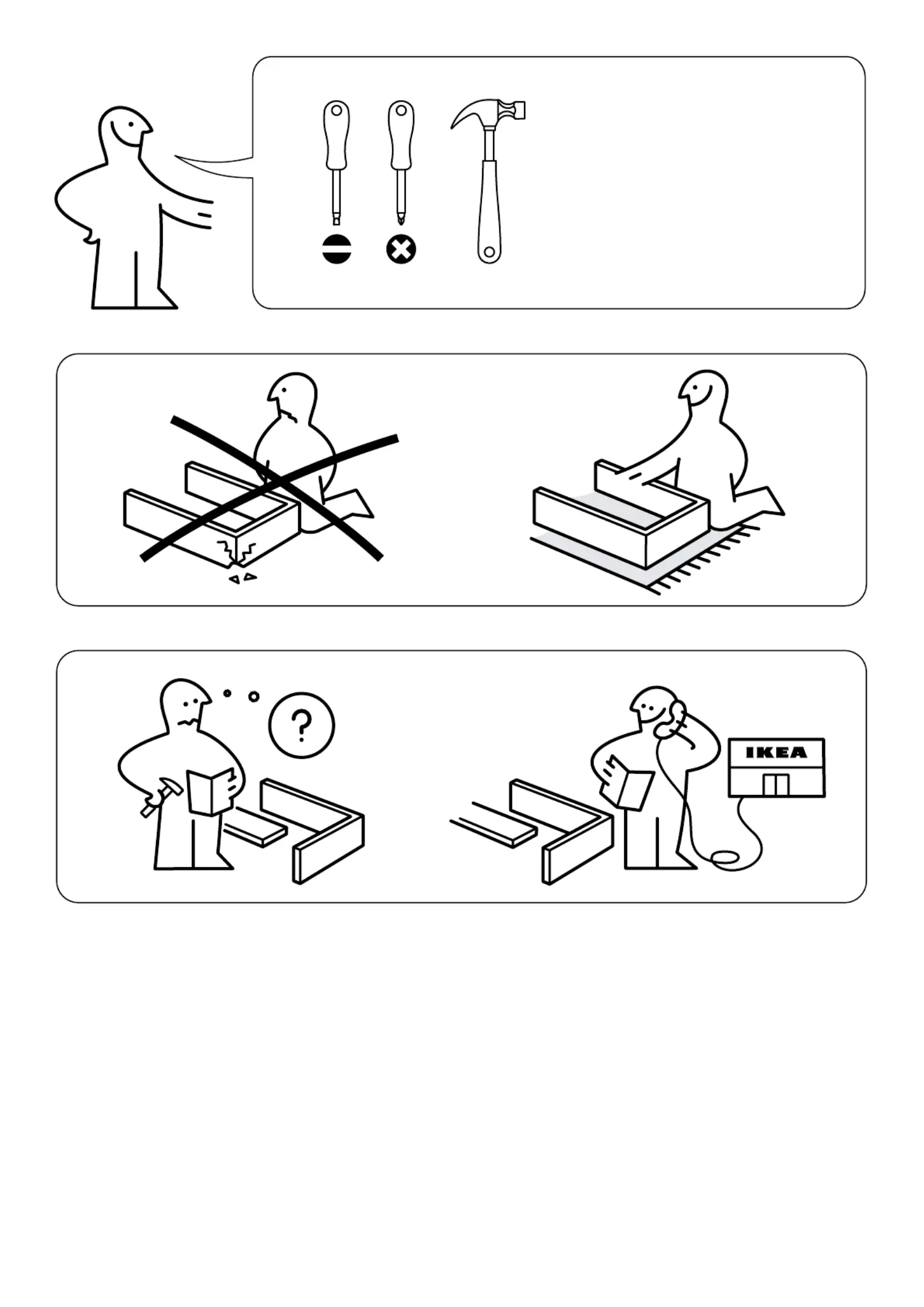 ?

IKEA