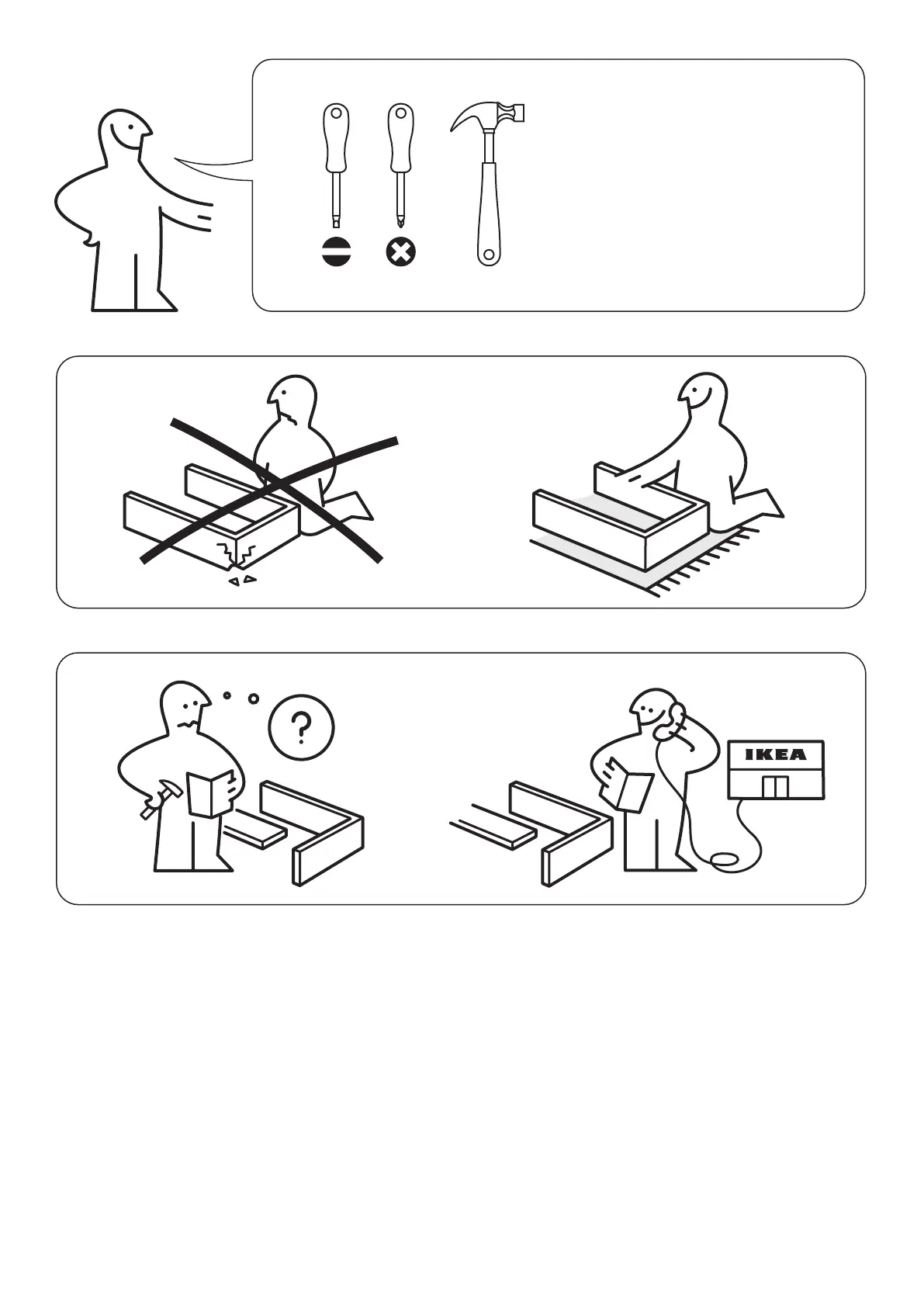 ?

IKEA