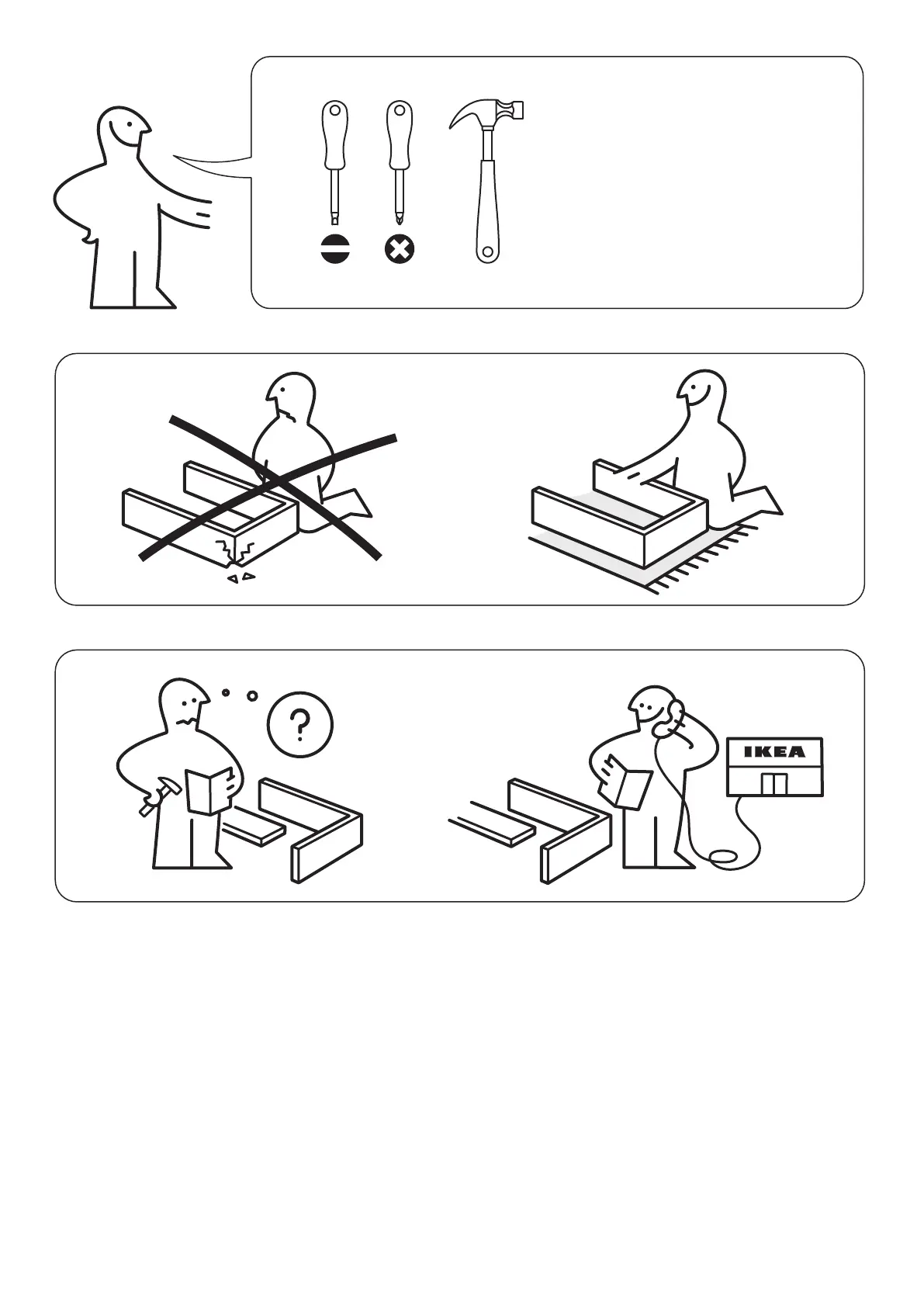 ?

IKEA