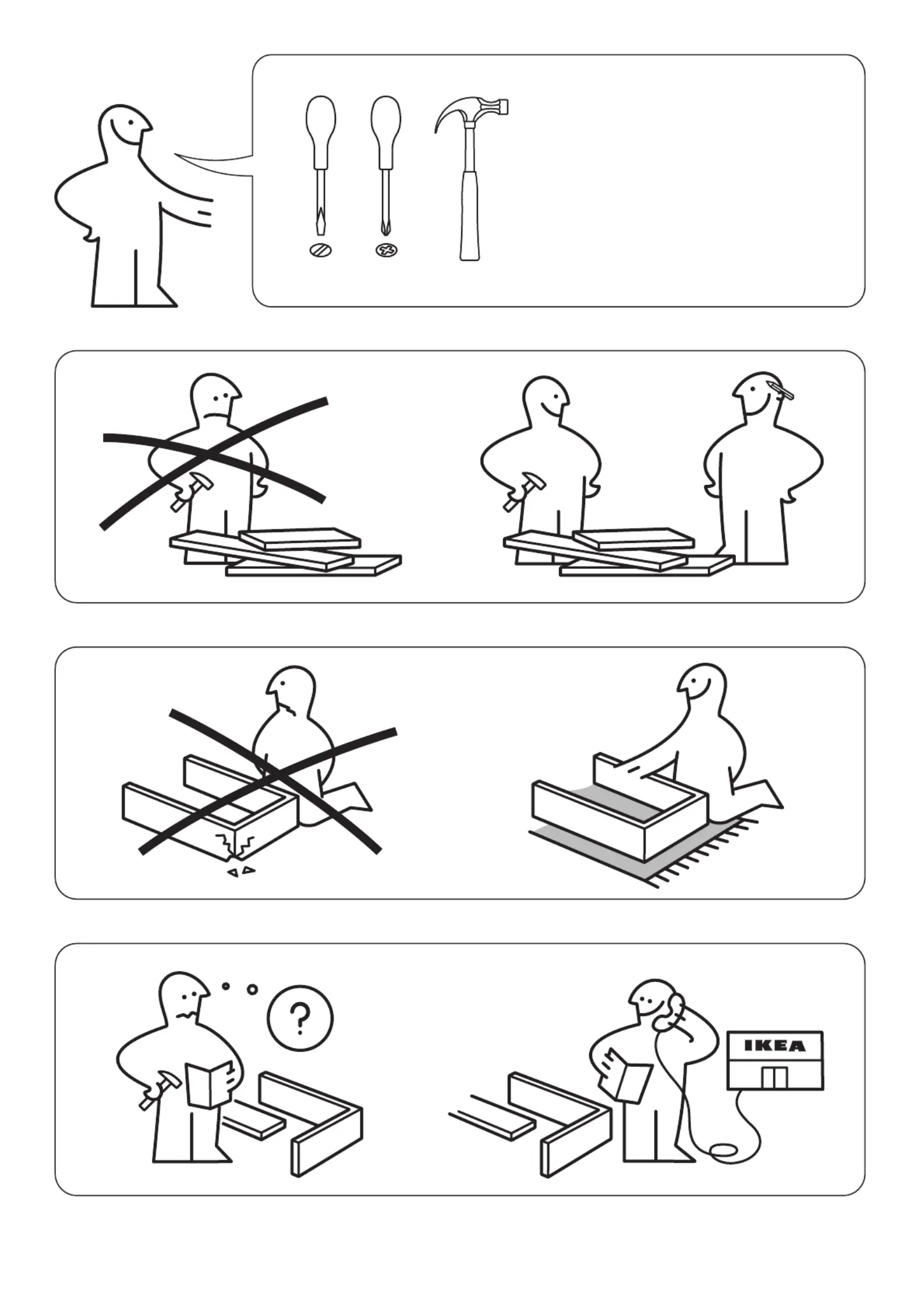 ?

IKEA