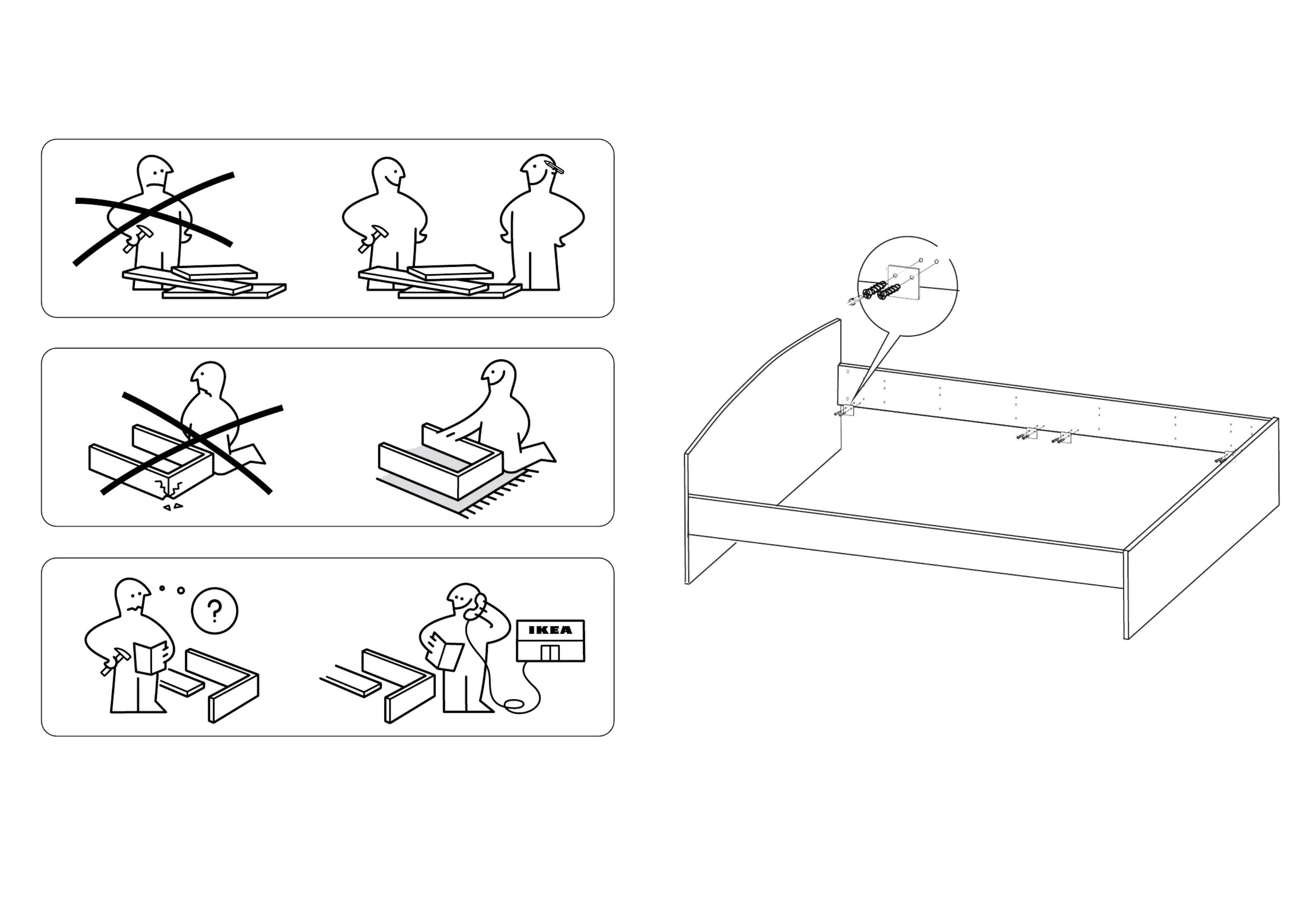 ?

IKEA