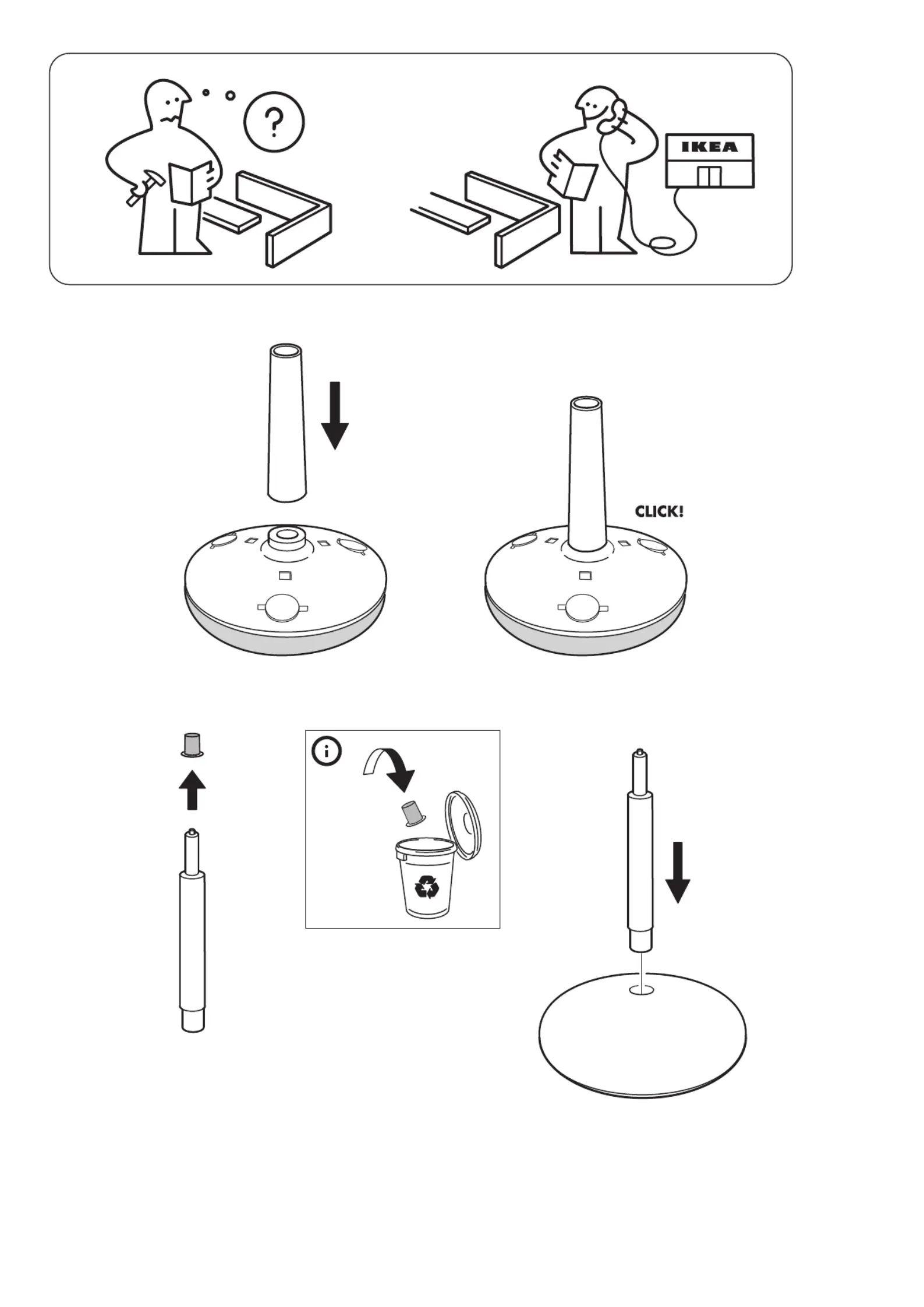 ?

IKEA

CLICK!

i