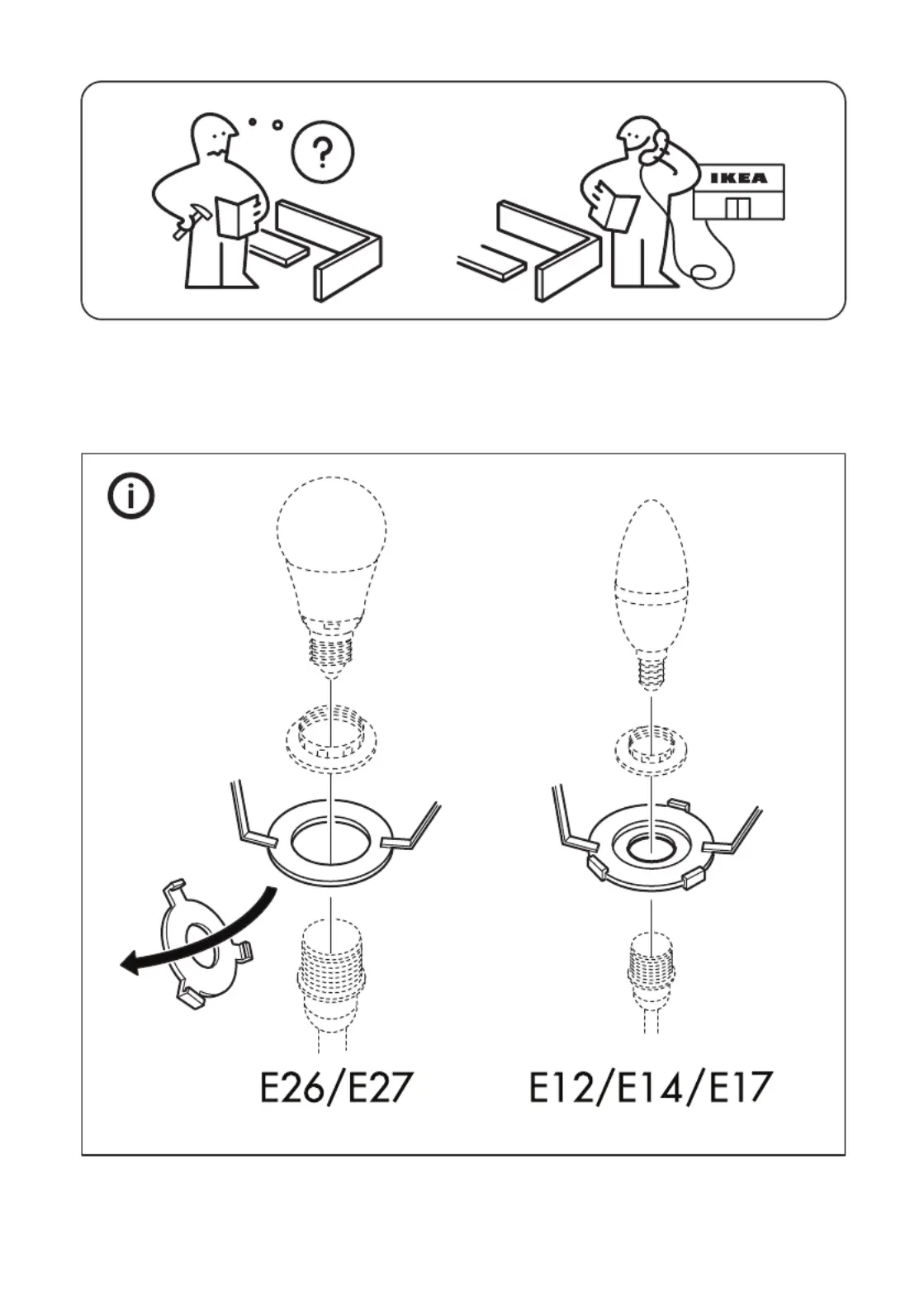 ?

IKEA

i

E26/E27

E12/E14/E17