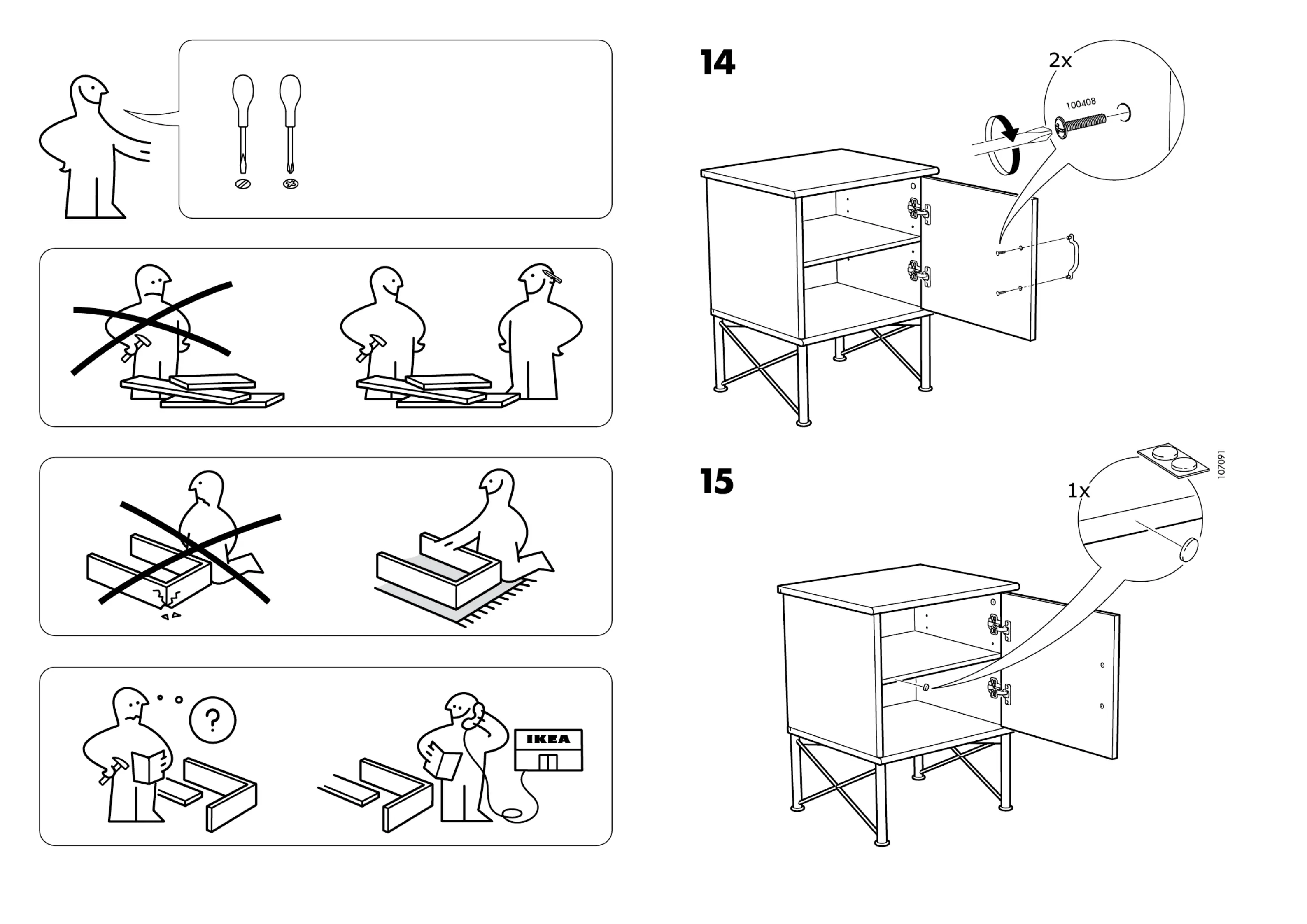 ?

IKEA

14

2x

100408

15

1x

107091