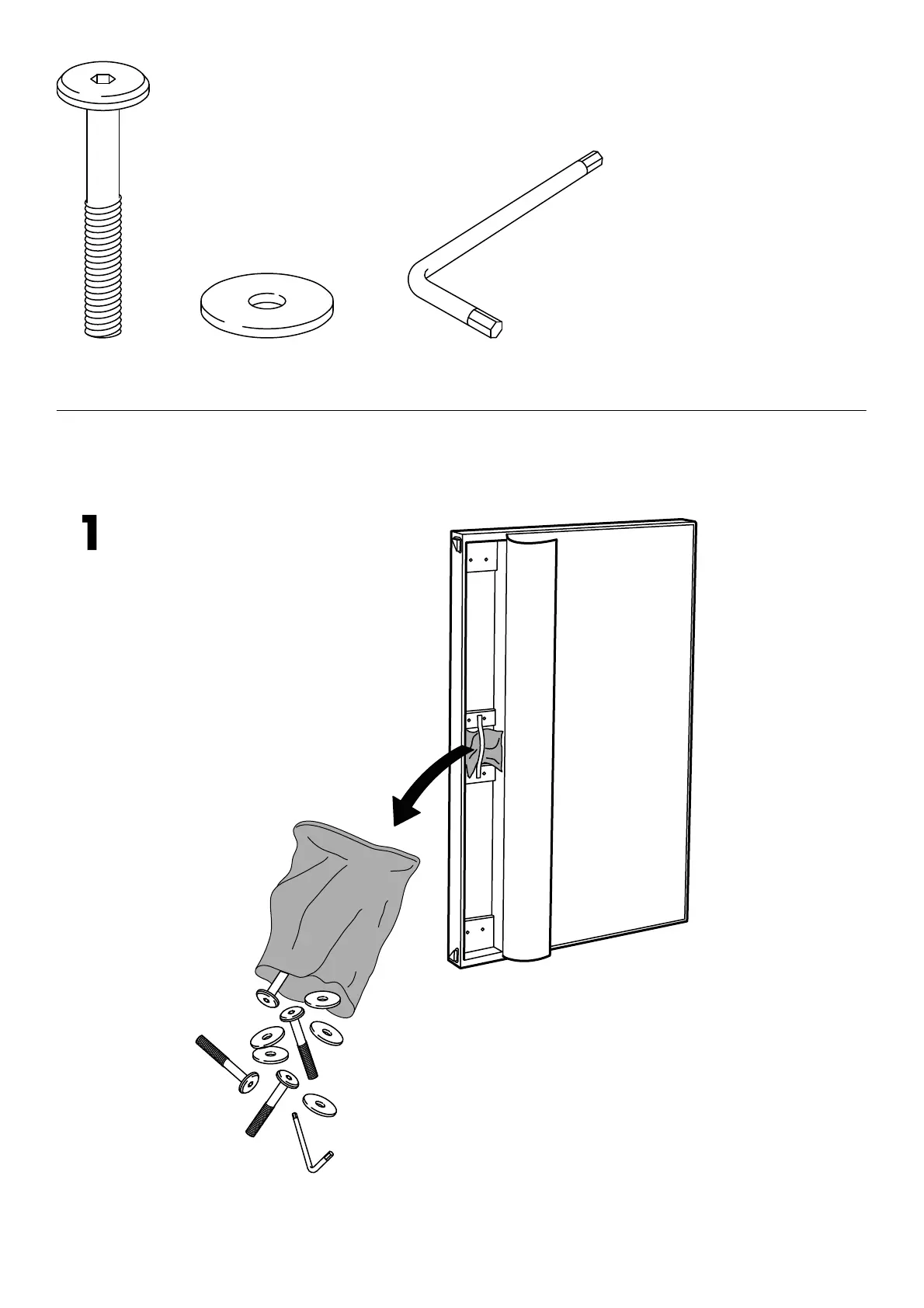 1