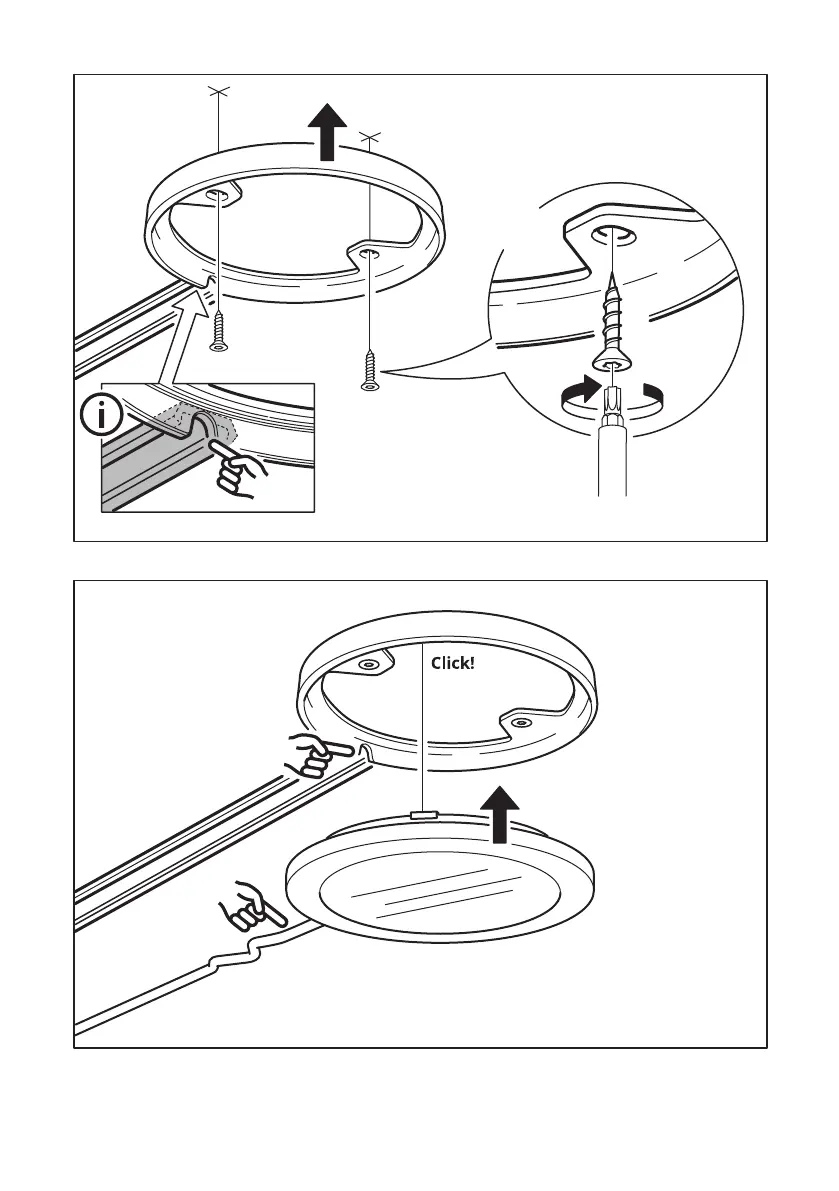 Click!