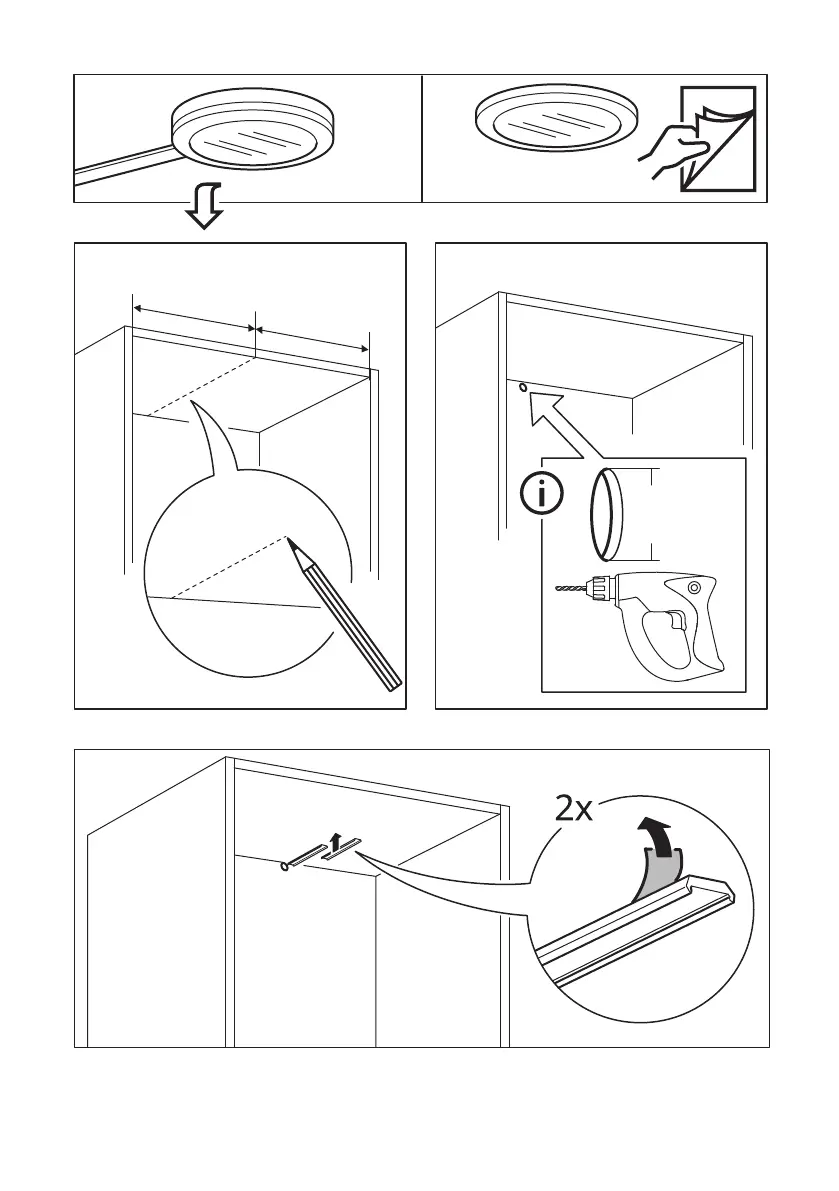 2x