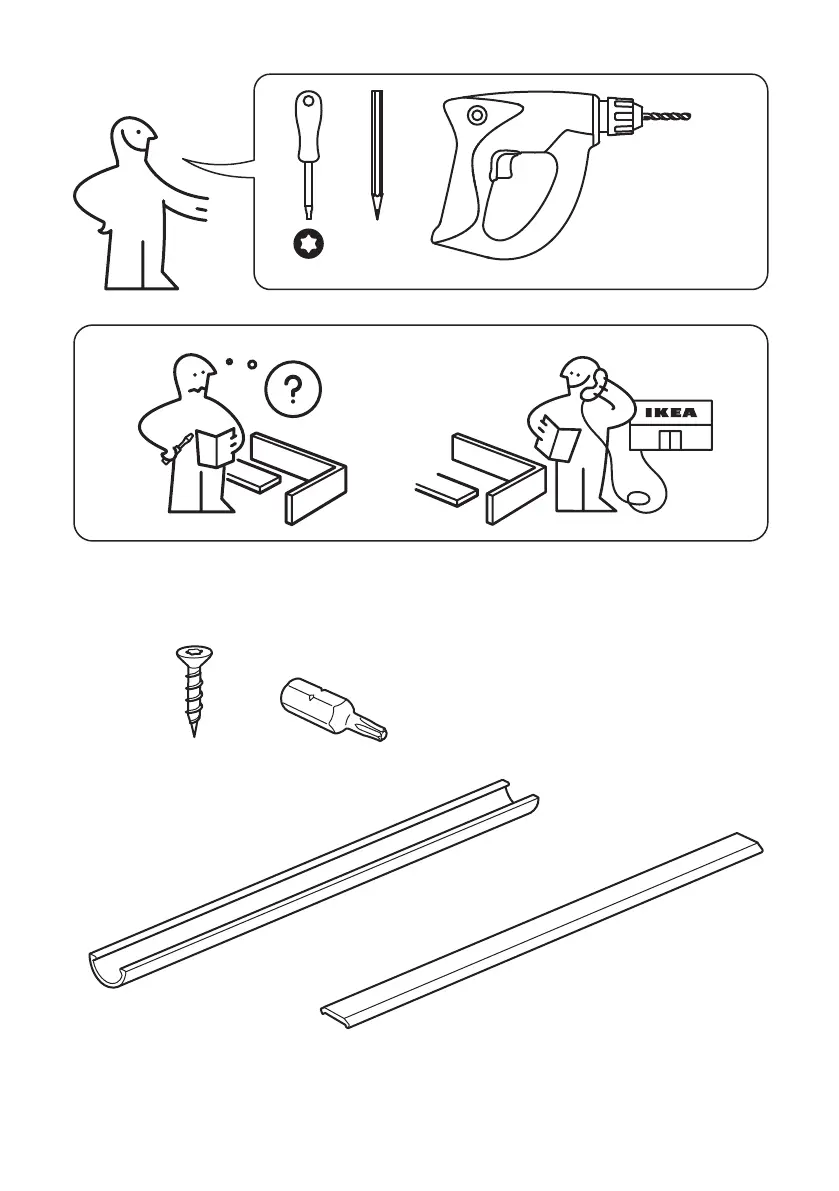 ?

IKEA