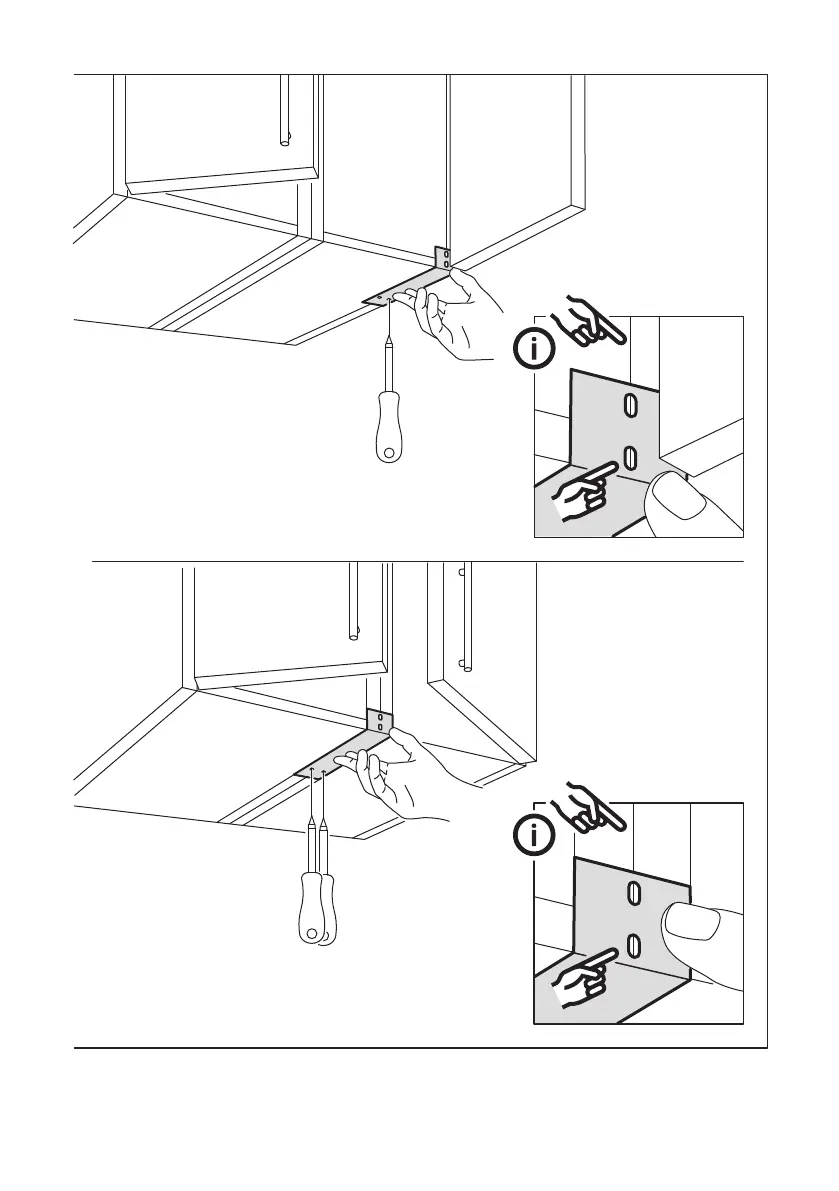 i

i