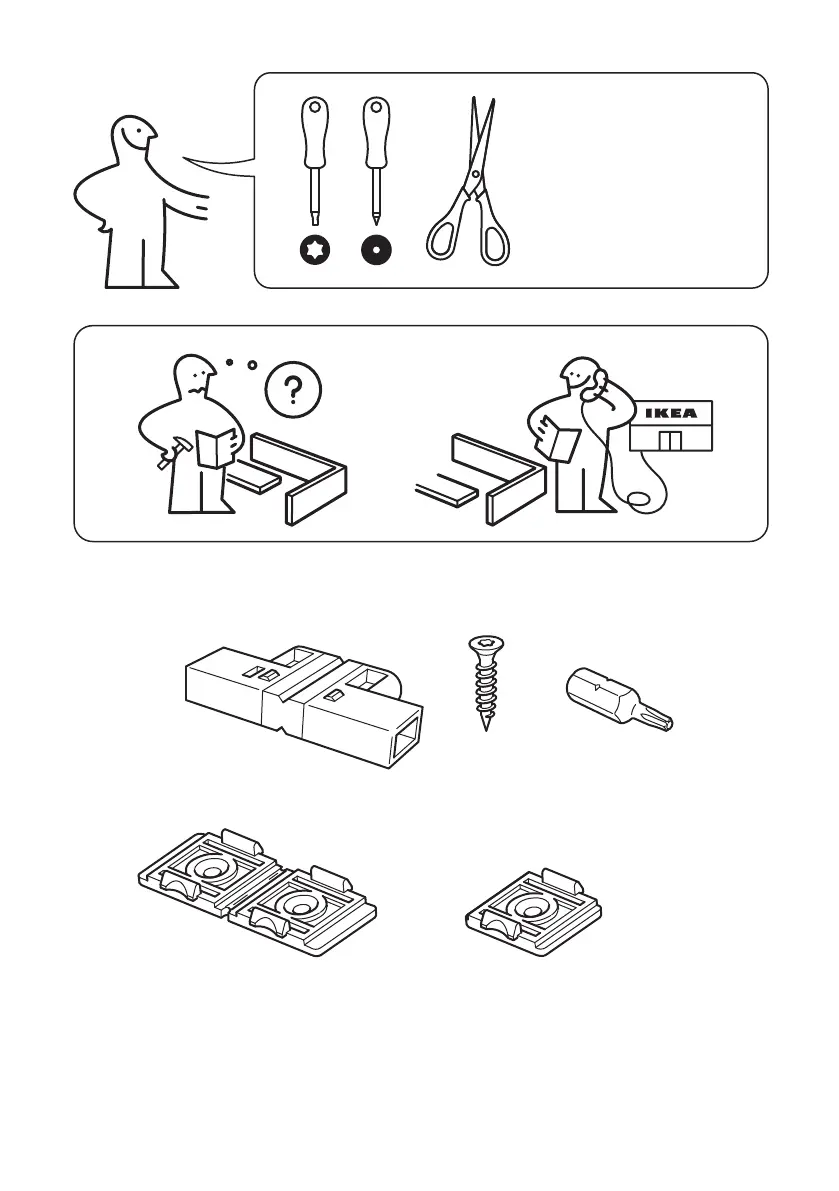 ?

IKEA